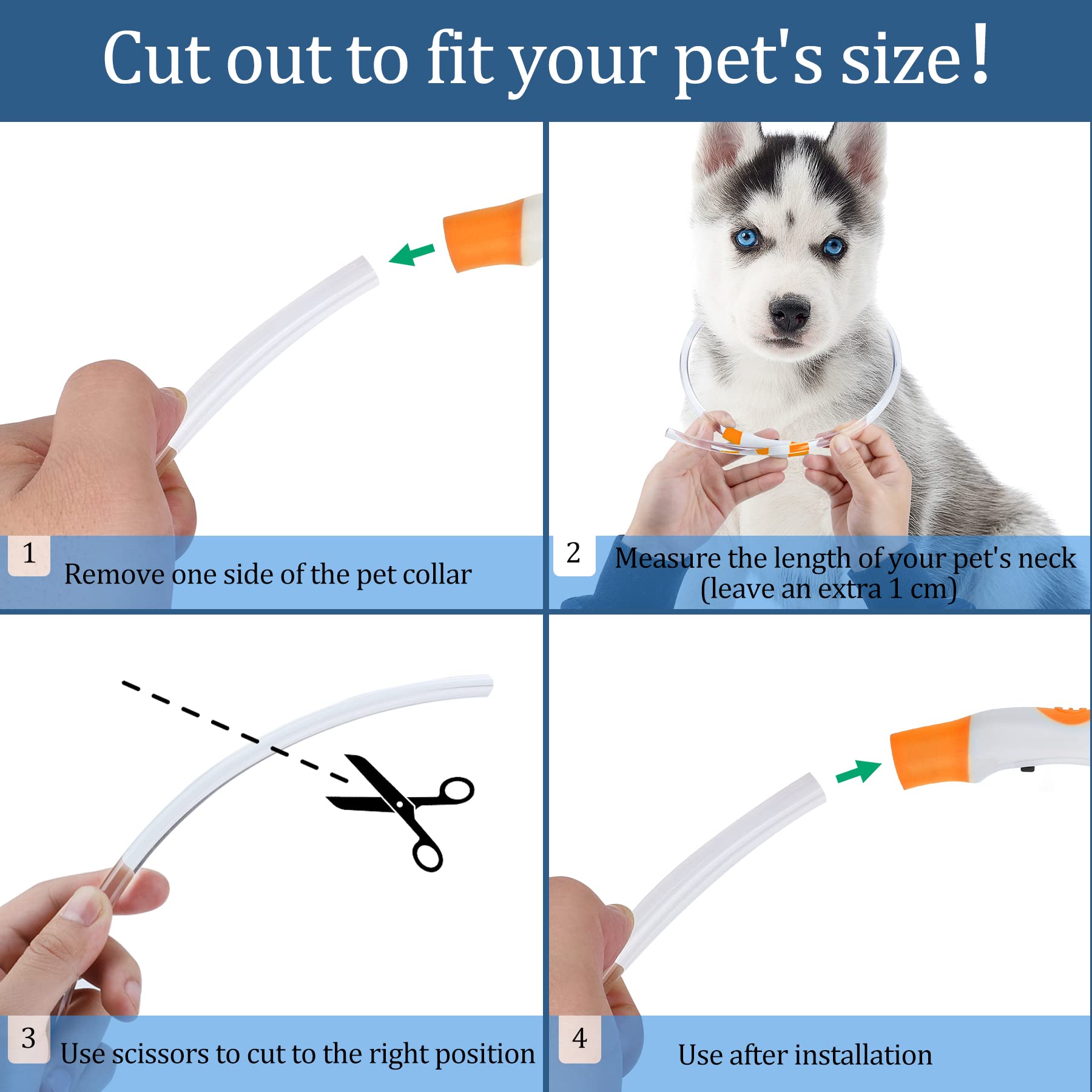 Cut out to fit your pet's size!

1 Remove one side of the pet collar

2 Measure the length of your pet's neck (leave an extra 1 cm)

3 Use scissors to cut to the right position

4 Use after installation