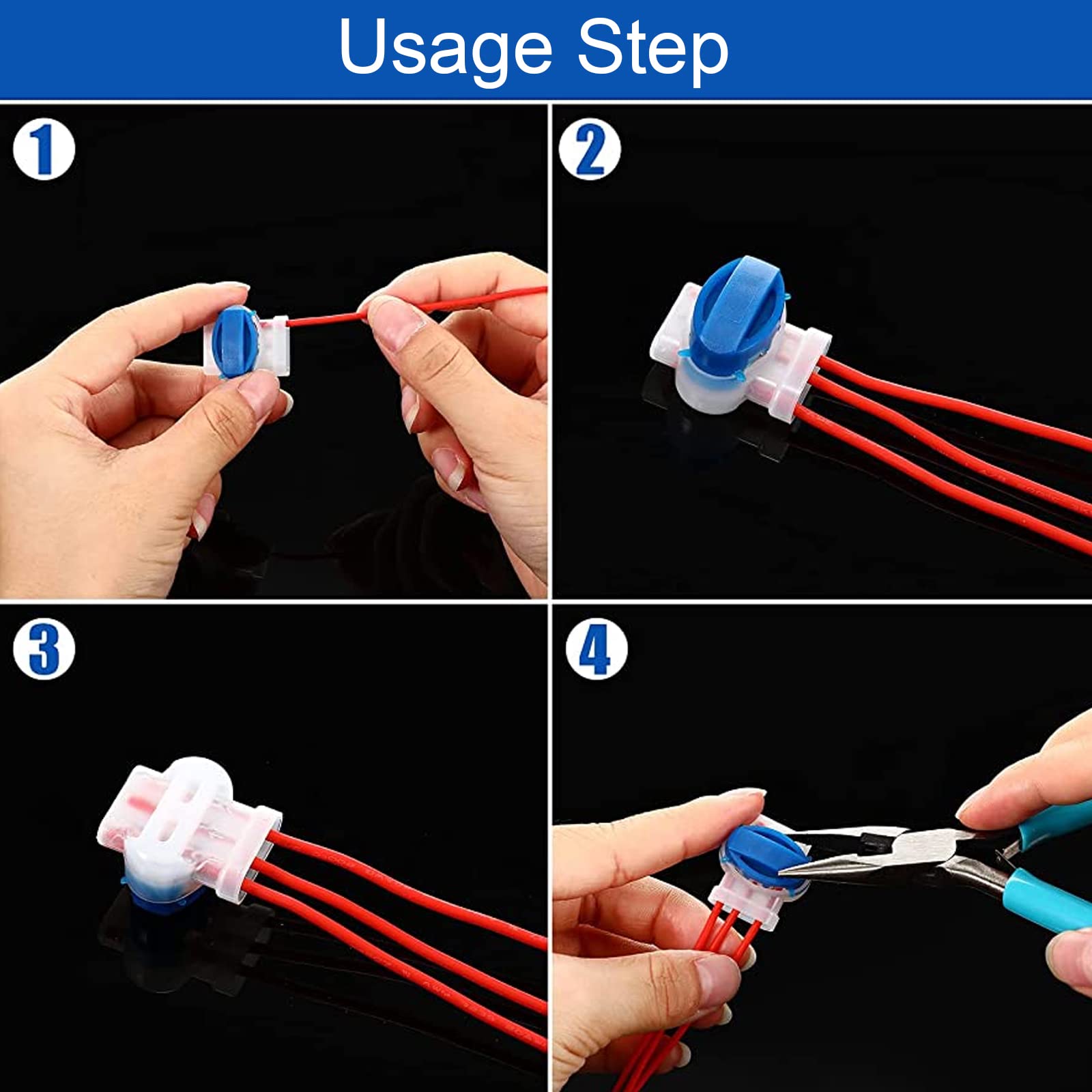 Usage Step

1

2

3

4