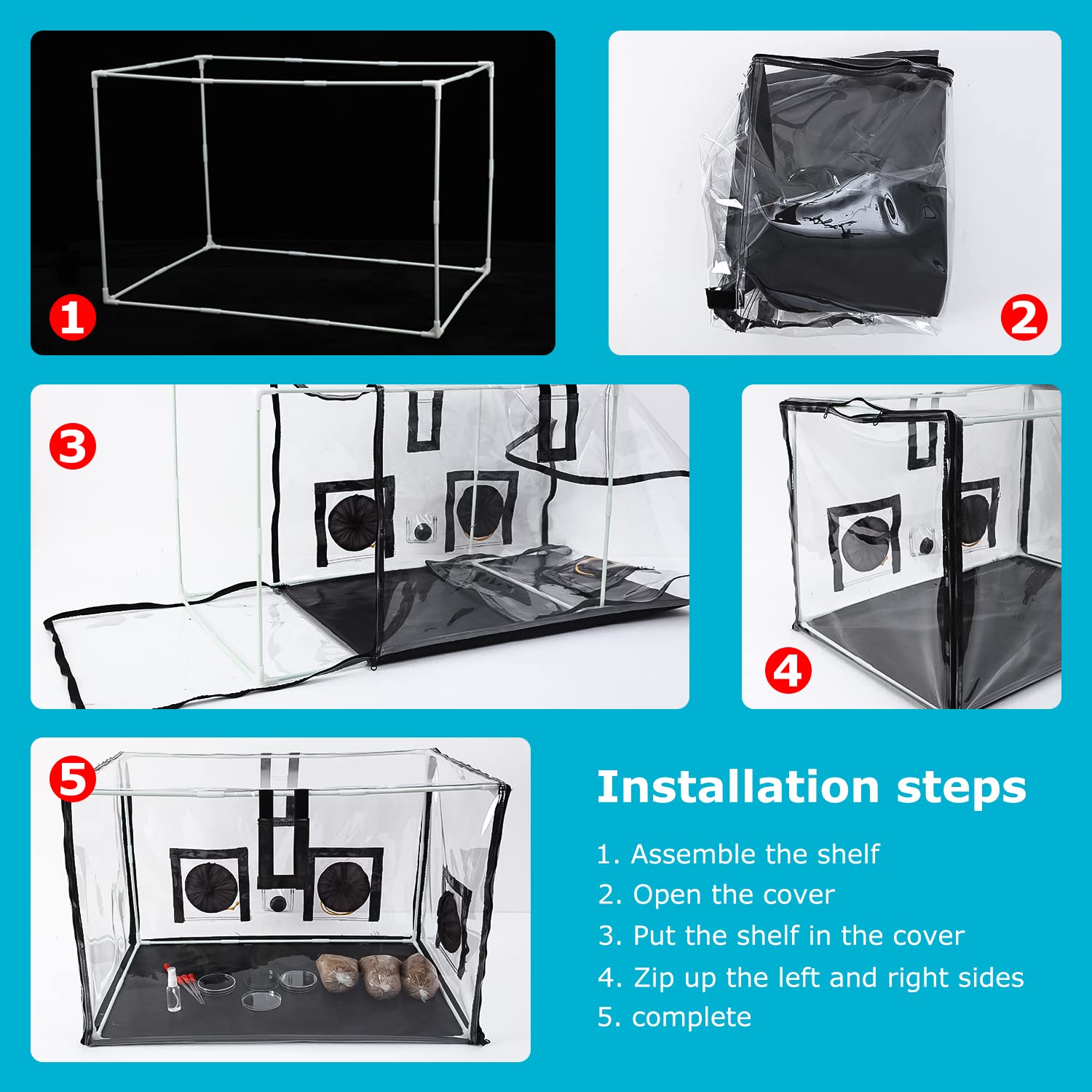 1

2

3

4

5

Installation steps

1. Assemble the shelf
2. Open the cover
3. Put the shelf in the cover
4. Zip up the left and right sides
5. complete