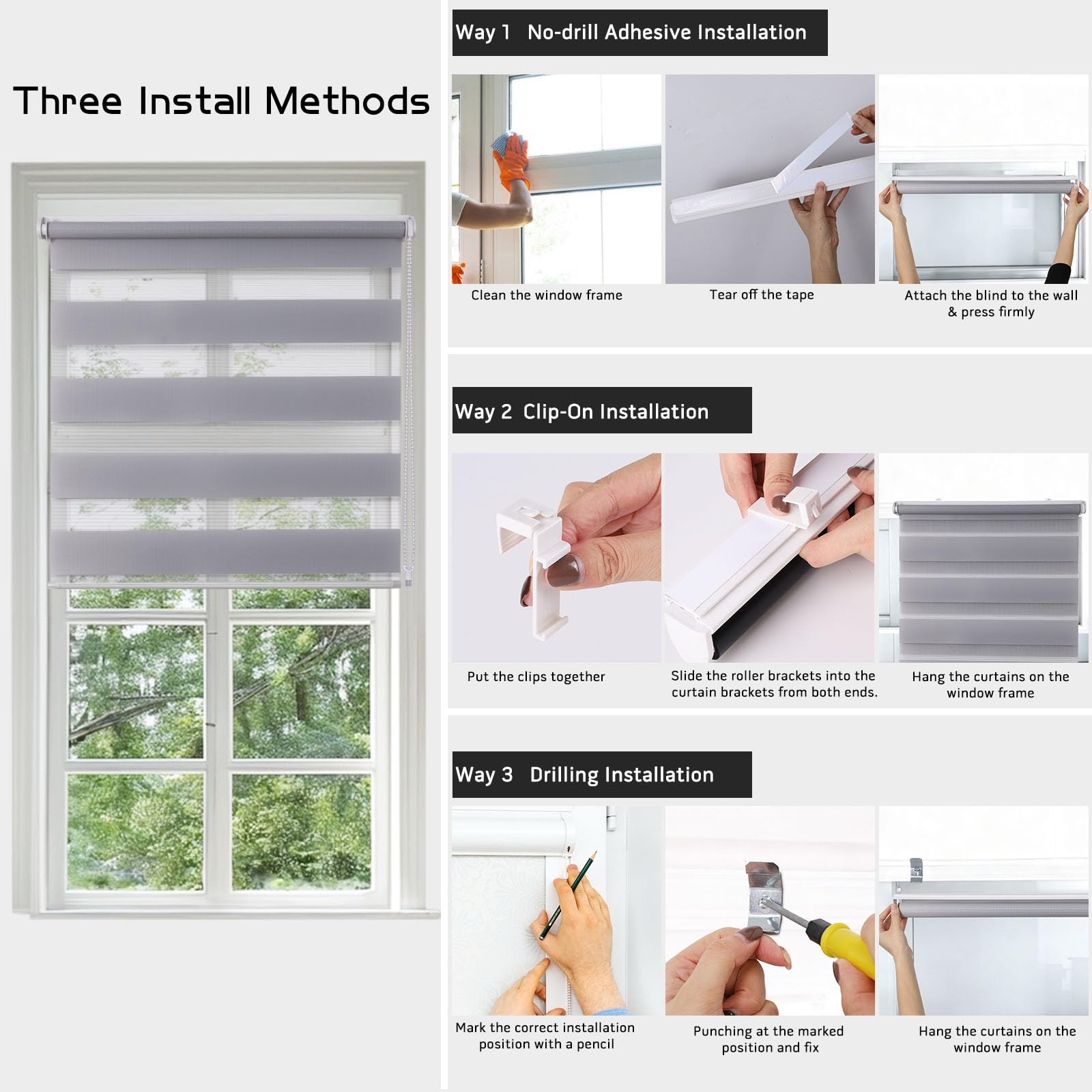 Three Install Methods

Way 1 No-drill Adhesive Installation

Clean the window frame

Tear off the tape

Attach the blind to the wall & press firmly

Way 2 Clip-On Installation

Put the clips together

Slide the roller brackets into the curtain brackets from both ends.

Hang the curtains on the window frame

Way 3 Drilling Installation

Mark the correct installation position with a pencil

Punching at the marked position and fix

Hang the curtains on the window frame