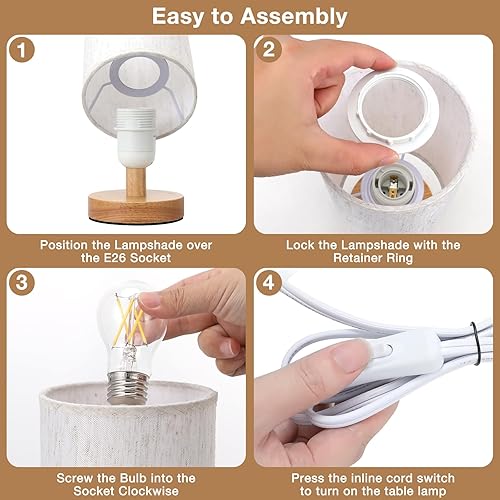 Easy to Assembly

1

Position the Lampshade over the E26 Socket

2

Lock the Lampshade with the Retainer Ring

3

Screw the Bulb into the Socket Clockwise

4

Press the inline cord switch to turn on the table lamp