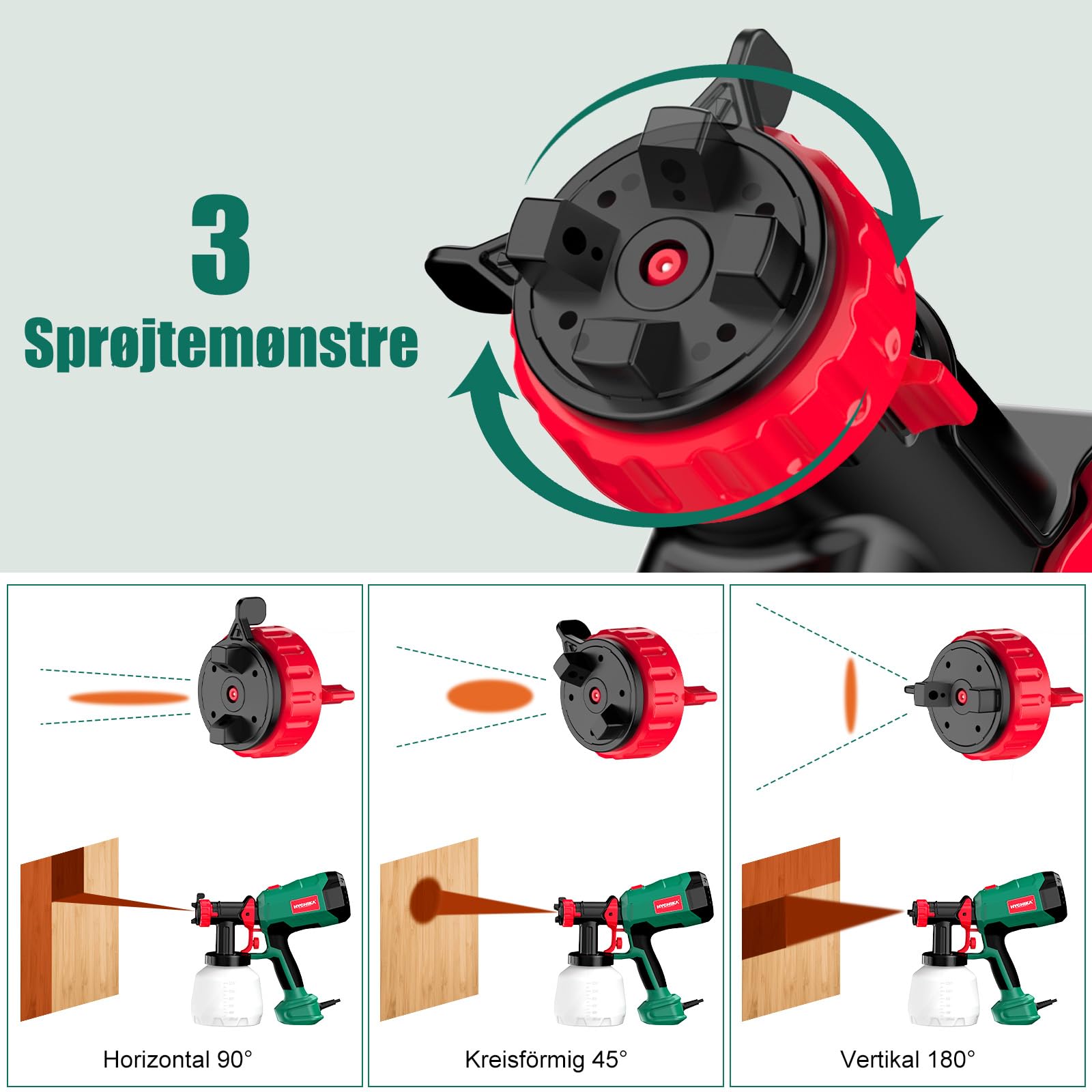 3
Sprøjtemønstre

HYCHIKA
Horizontal 90°

HYCHIKA
Kreisförmig 45°

HYCHIKA
Vertikal 180°