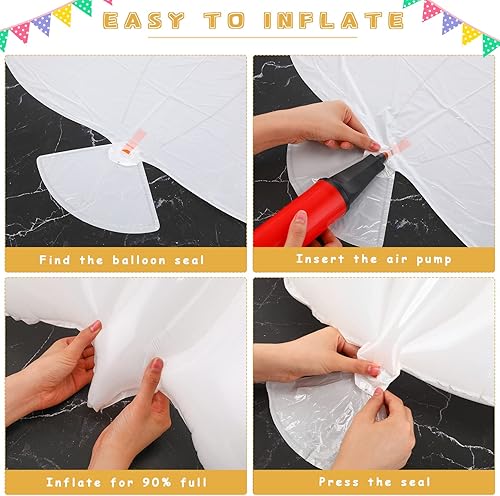 EASY TO INFLATE

Find the balloon seal

Insert the air pump

Inflate for 90% full

Press the seal