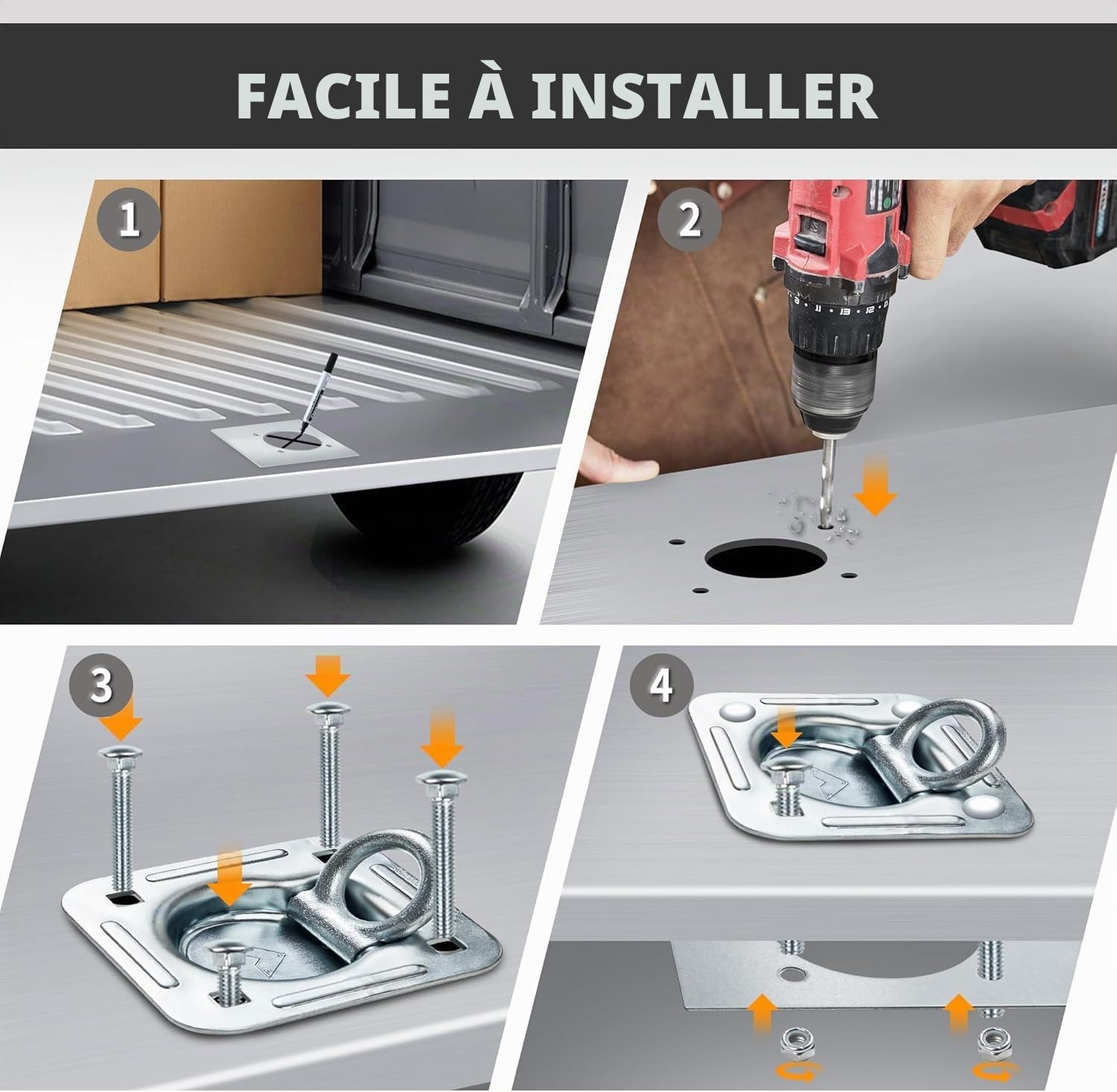 FACILE À INSTALLER

1

2

3

4