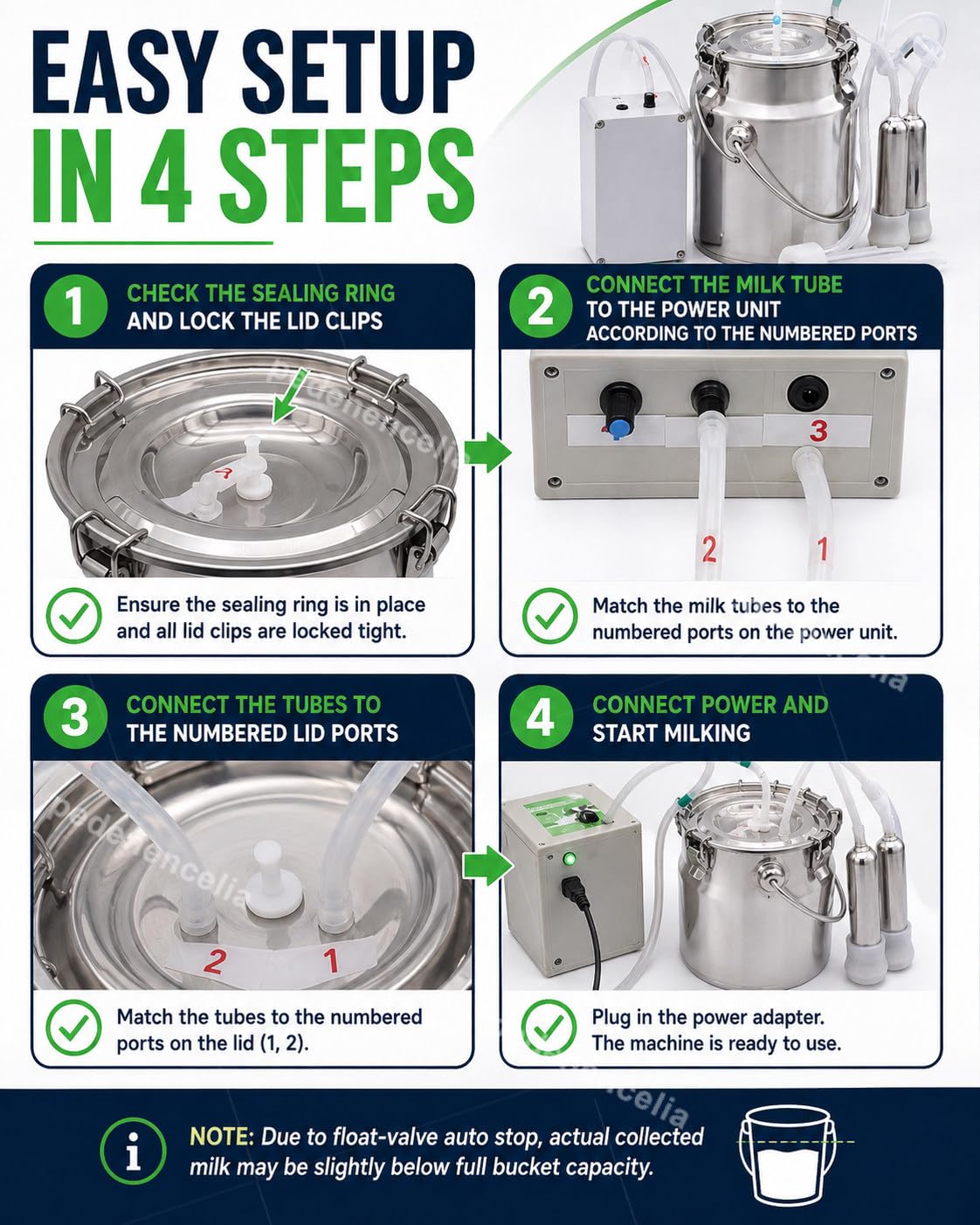 EASY SETUP
IN 4 STEPS

1 CHECK THE SEALING RING AND LOCK THE LID CLIPS

Ensure the sealing ring is in place and all lid clips are locked tight.

2 CONNECT THE MILK TUBE TO THE POWER UNIT ACCORDING TO THE NUMBERED PORTS

3

2 1

Match the milk tubes to the numbered ports on the power unit.

3 CONNECT THE TUBES TO THE NUMBERED LID PORTS

2 1

Match the tubes to the numbered ports on the lid (1, 2).

4 CONNECT POWER AND START MILKING

Plug in the power adapter. The machine is ready to use.

NOTE: Due to float-valve auto stop, actual collected milk may be slightly below full bucket capacity.