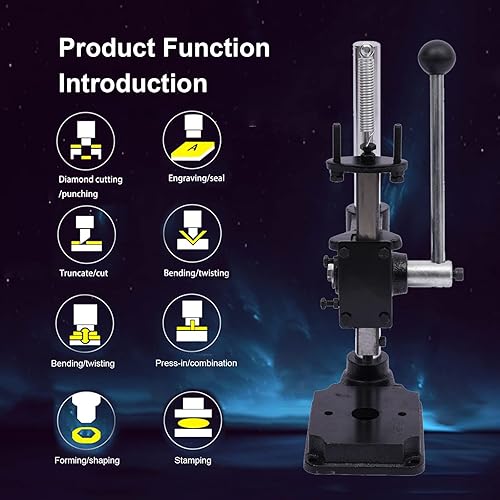 Product Function Introduction

Diamond cutting /punching

A

Engraving/seal

Truncate/cut

Bending/twisting

Bending/twisting

Press-in/combination

Forming/shaping

Stamping