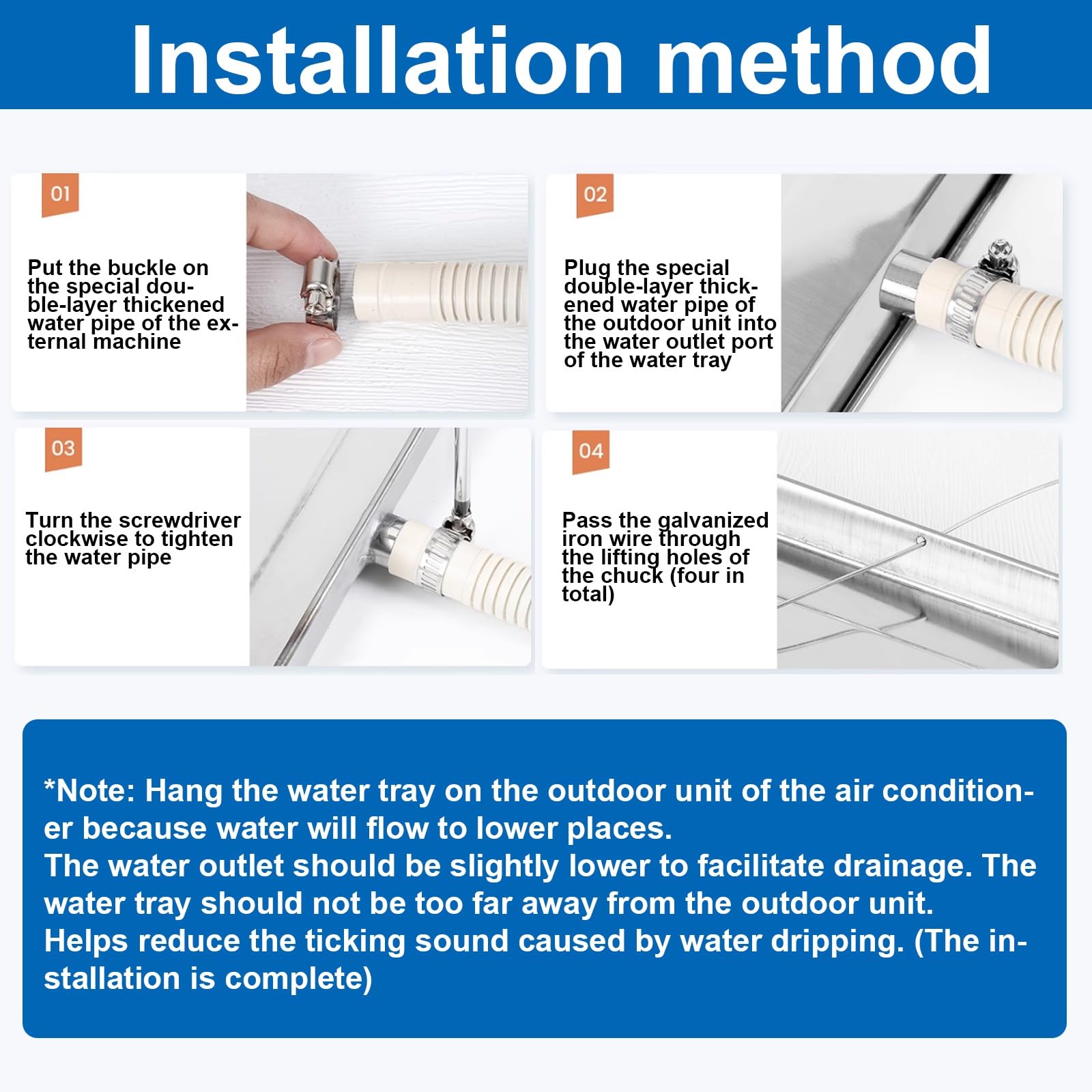 Installation method

01

Put the buckle on the special double-layer thickened water pipe of the external machine

02

Plug the special double-layer thickened water pipe of the outdoor unit into the water outlet port of the water tray

03

Turn the screwdriver clockwise to tighten the water pipe

04

Pass the galvanized iron wire through the lifting holes of the chuck (four in total)

*Note: Hang the water tray on the outdoor unit of the air conditioner because water will flow to lower places.
The water outlet should be slightly lower to facilitate drainage. The water tray should not be too far away from the outdoor unit.
Helps reduce the ticking sound caused by water dripping. (The installation is complete)