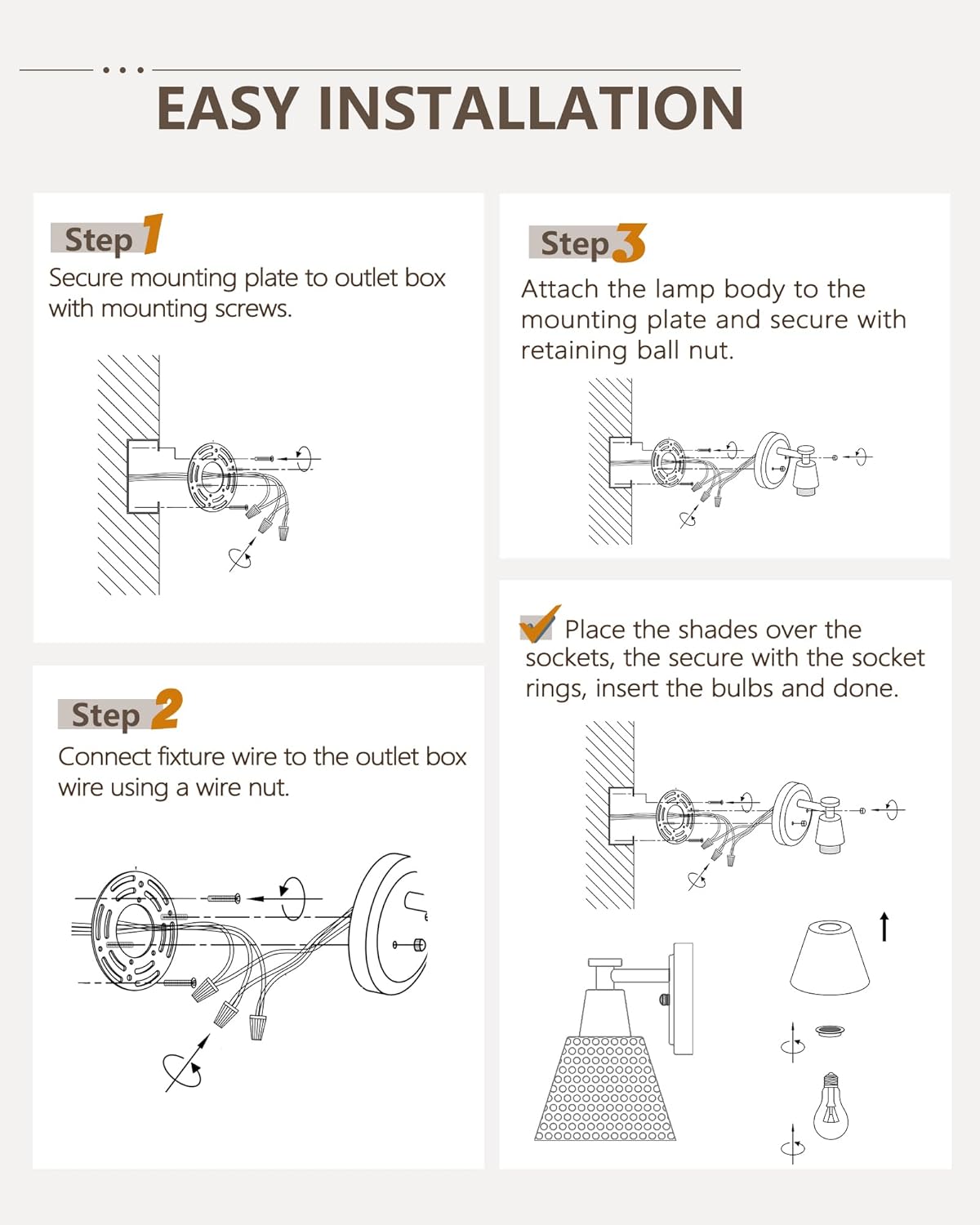 EASY INSTALLATION

Step 1
Secure mounting plate to outlet box with mounting screws.

Step 2
Connect fixture wire to the outlet box wire using a wire nut.

Step 3
Attach the lamp body to the mounting plate and secure with retaining ball nut.

Place the shades over the sockets, the secure with the socket rings, insert the bulbs and done.