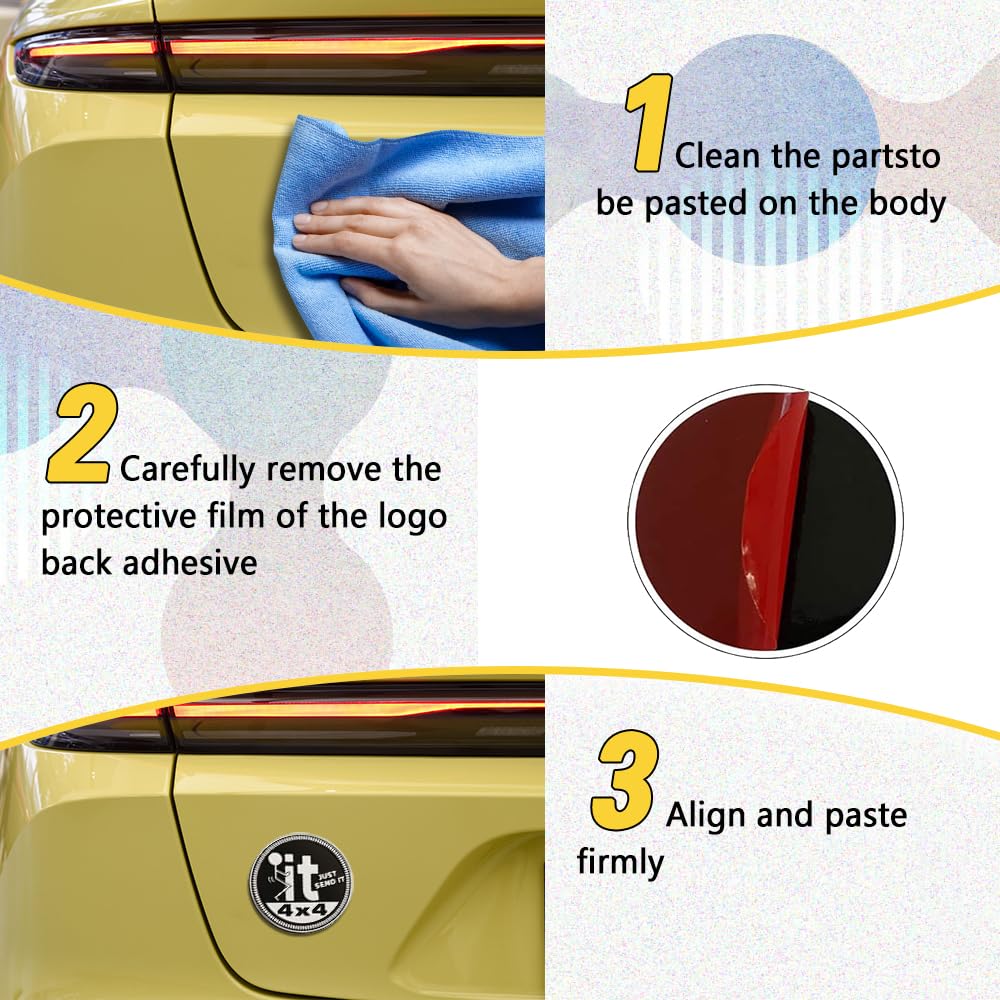 1 Clean the partsto be pasted on the body

2 Carefully remove the protective film of the logo back adhesive

3 Align and paste firmly

it JUST SEND IT 4x4