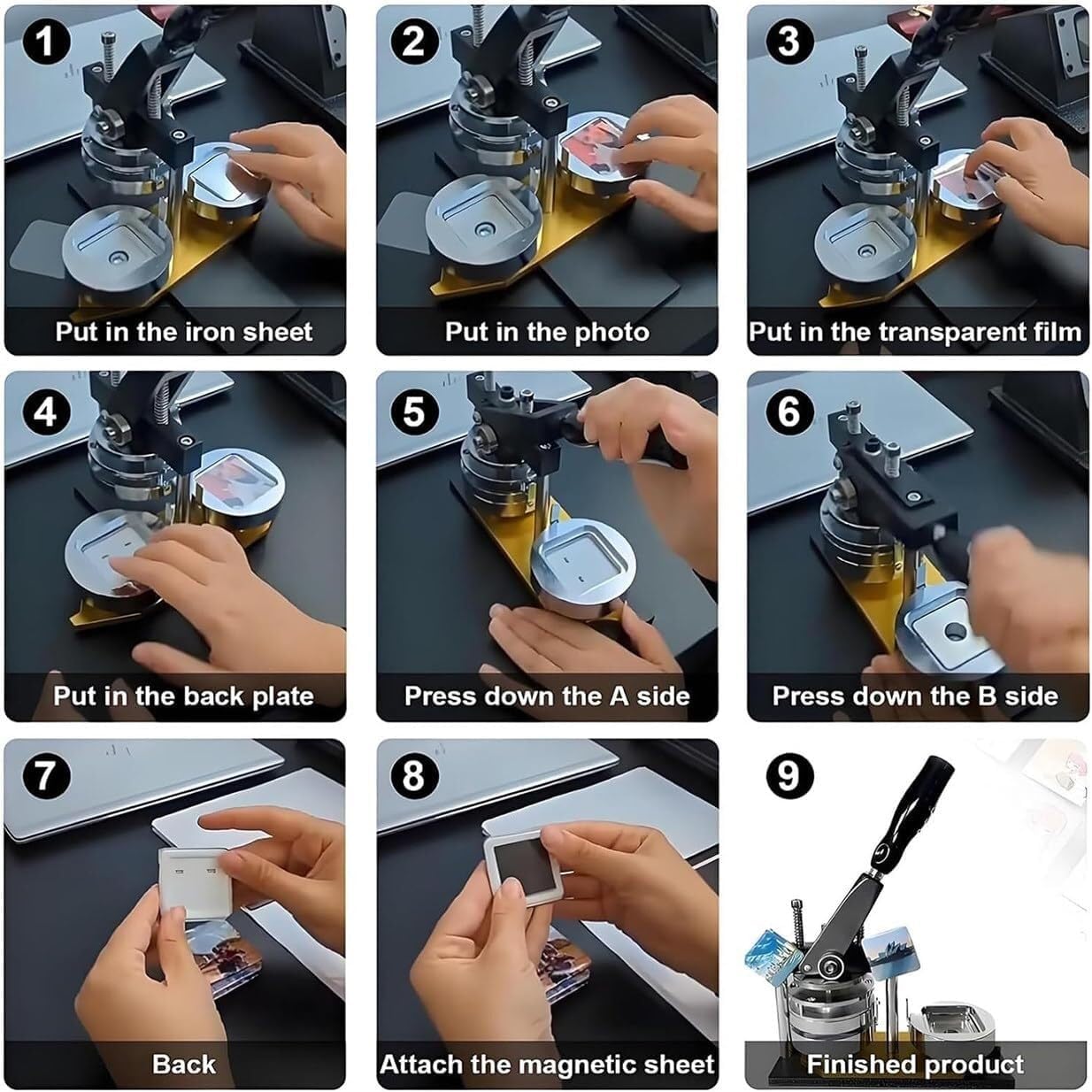 1
Put in the iron sheet

2
Put in the photo

3
Put in the transparent film

4
Put in the back plate

5
Press down the A side

6
Press down the B side

7
Back

8
Attach the magnetic sheet

9
Finished product