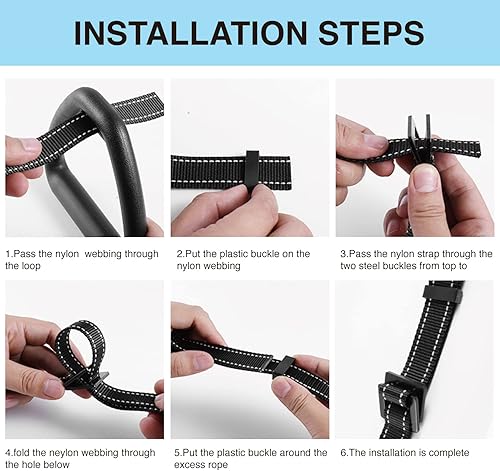 INSTALLATION STEPS

1.Pass the nylon webbing through the loop

2.Put the plastic buckle on the nylon webbing

3.Pass the nylon strap through the two steel buckles from top to

4.fold the neylon webbing through the hole below

5.Put the plastic buckle around the excess rope

6.The installation is complete