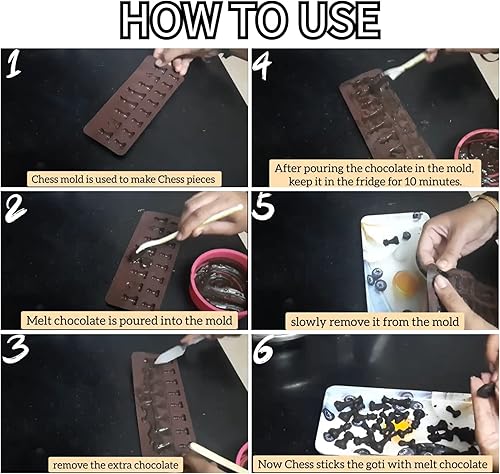 HOW TO USE

1

Chess mold is used to make Chess pieces

2

Melt chocolate is poured into the mold

3

remove the extra chocolate

4

After pouring the chocolate in the mold, keep it in the fridge for 10 minutes.

5

slowly remove it from the mold

6

Now Chess sticks the goti with melt chocolate