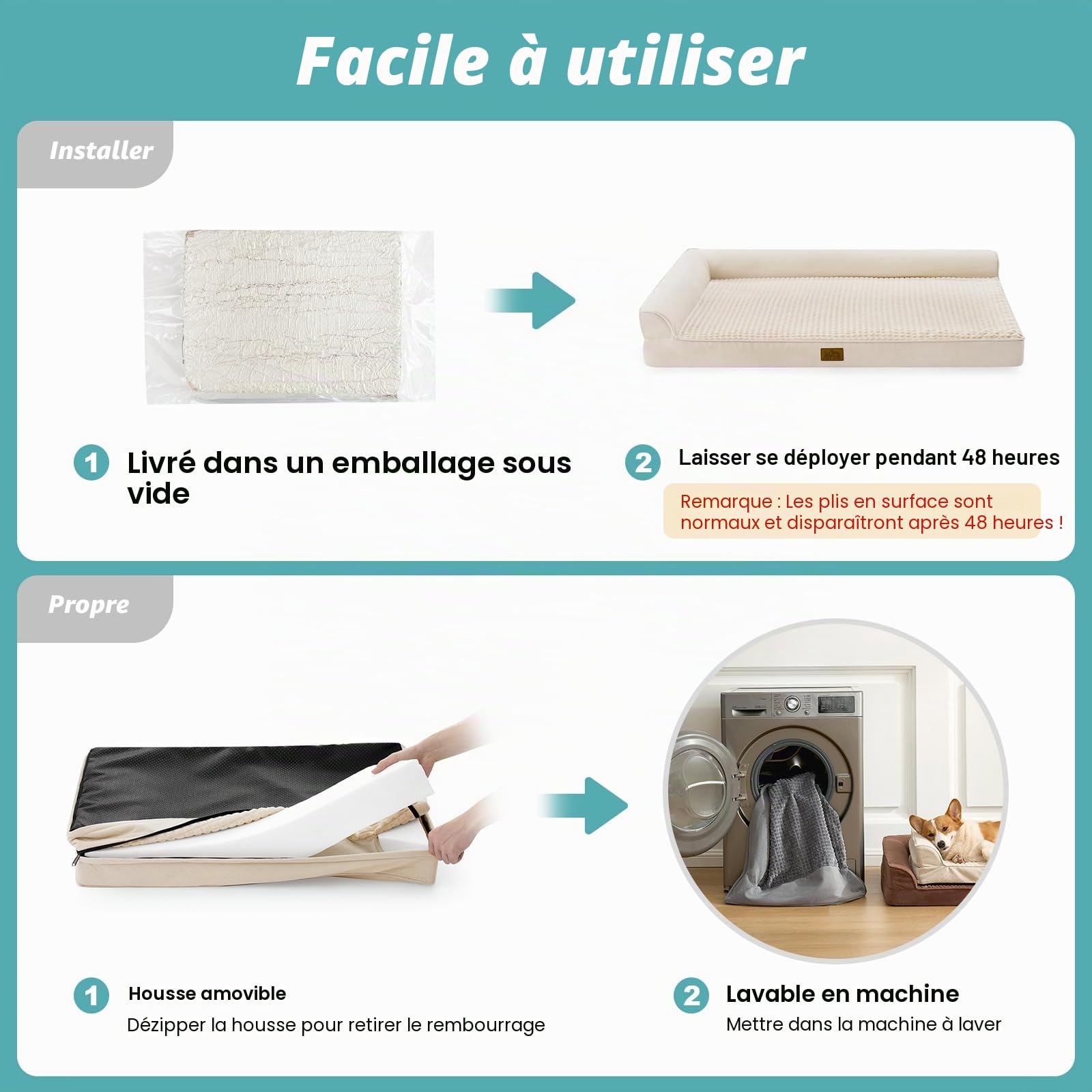 Facile à utiliser

Installer

1 Livré dans un emballage sous vide

2 Laisser se déployer pendant 48 heures

Remarque : Les plis en surface sont normaux et disparaîtront après 48 heures !

Propre

1 Housse amovible
Dézipper la housse pour retirer le rembourrage

2 Lavable en machine
Mettre dans la machine à laver