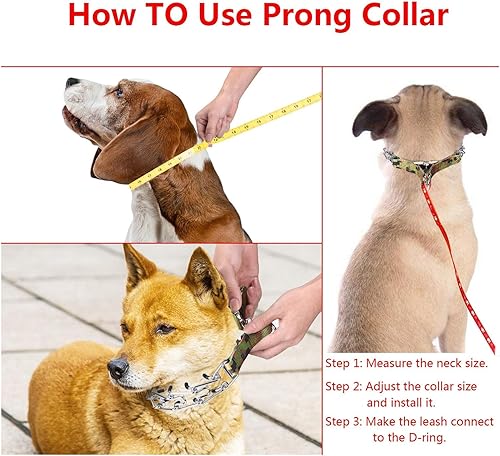 How TO Use Prong Collar

Step 1: Measure the neck size.

Step 2: Adjust the collar size and install it.

Step 3: Make the leash connect to the D-ring.