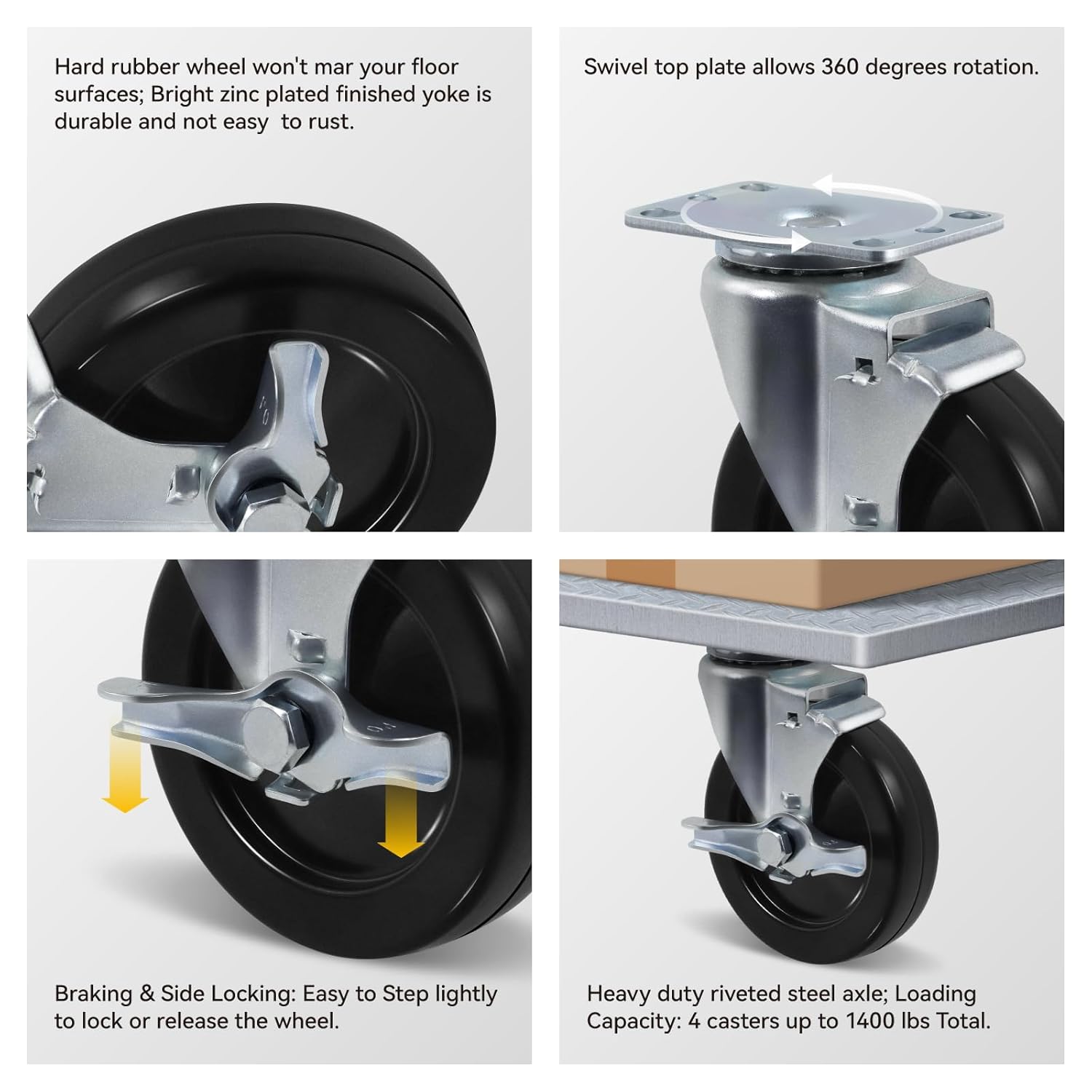 Hard rubber wheel won't mar your floor surfaces; Bright zinc plated finished yoke is durable and not easy  to rust.

Swivel top plate allows 360 degrees rotation.

Braking & Side Locking: Easy to Step lightly to lock or release the wheel.

Heavy duty riveted steel axle; Loading Capacity: 4 casters up to 1400 lbs Total.