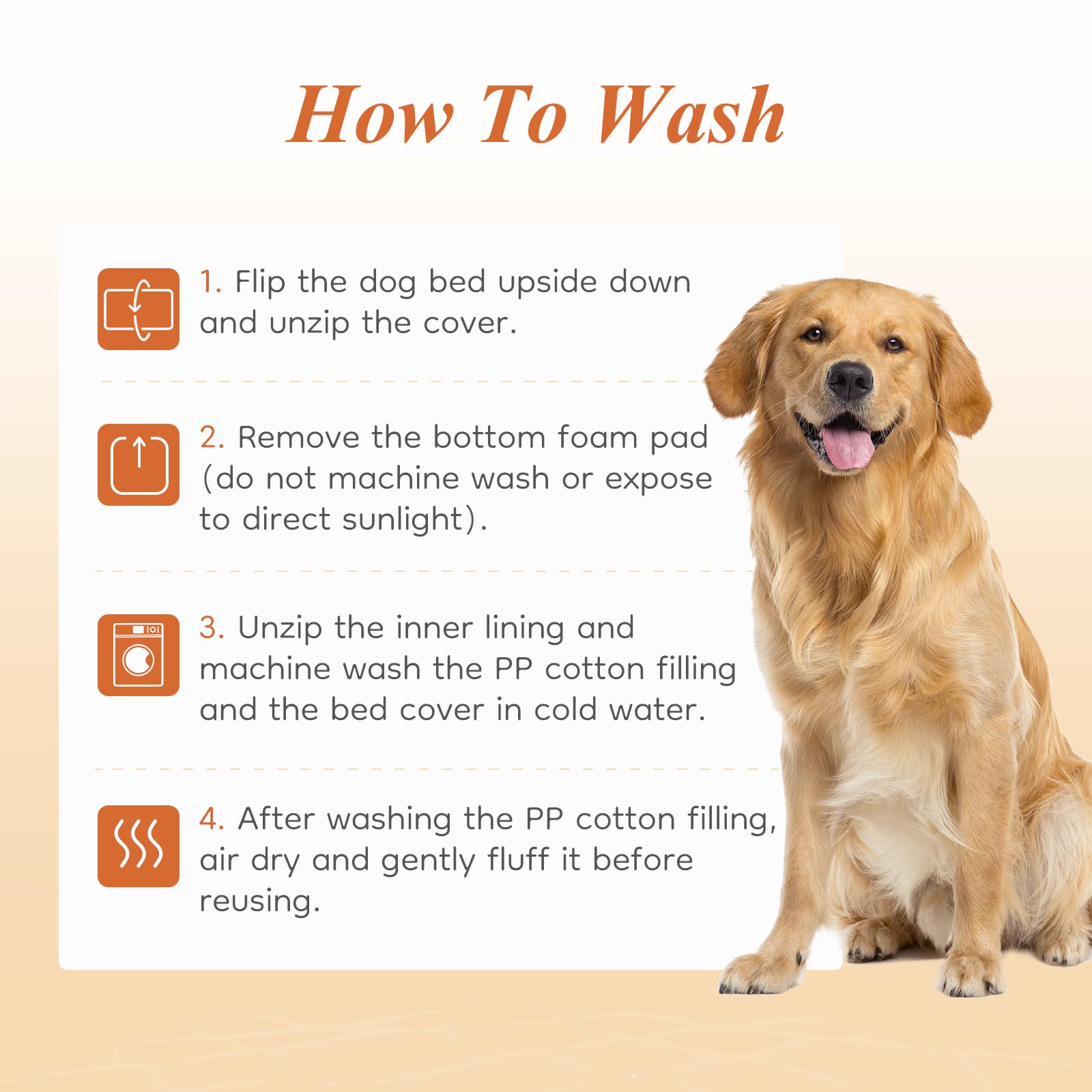 How To Wash

1. Flip the dog bed upside down and unzip the cover.

2. Remove the bottom foam pad (do not machine wash or expose to direct sunlight).

3. Unzip the inner lining and machine wash the PP cotton filling and the bed cover in cold water.

4. After washing the PP cotton filling, air dry and gently fluff it before reusing.