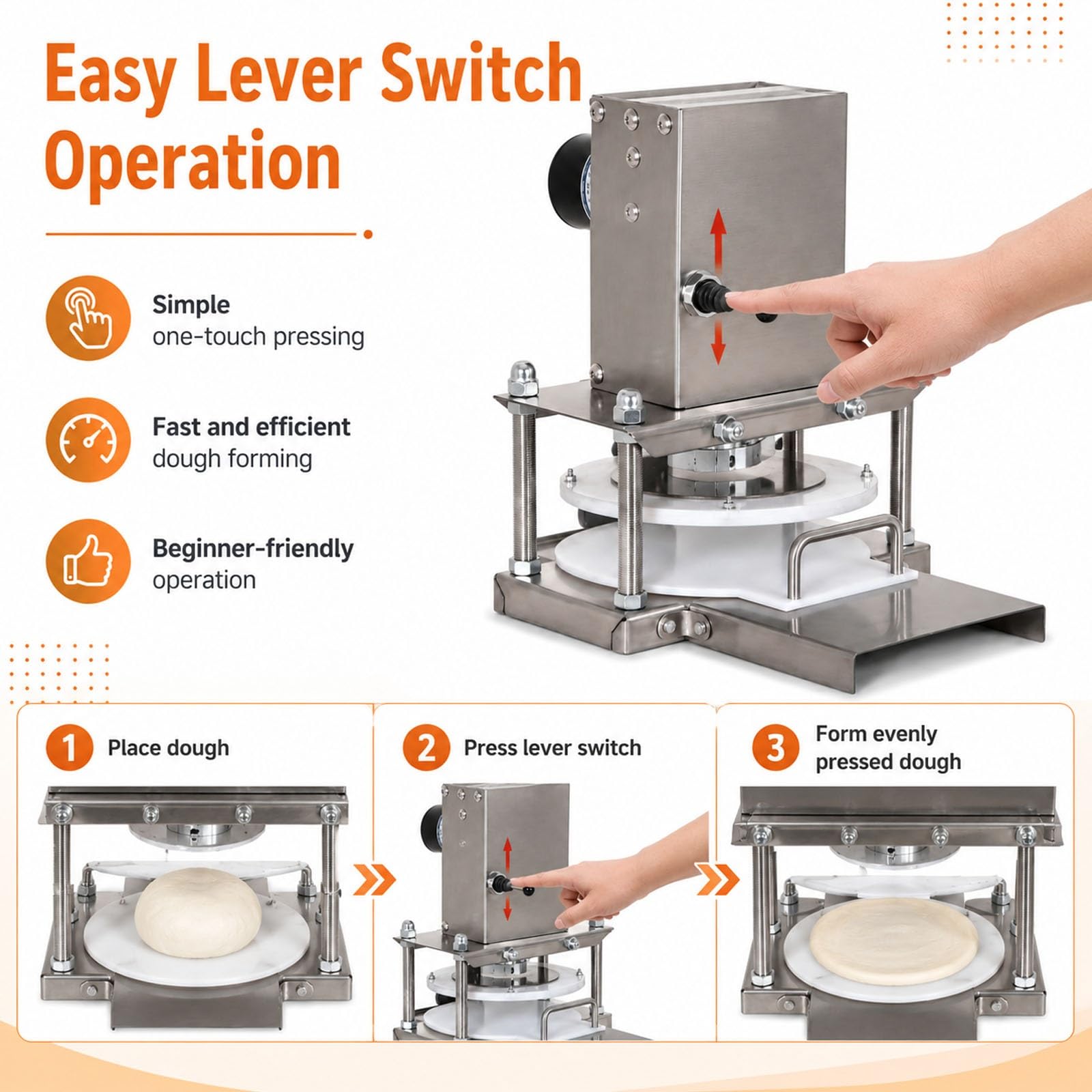 Easy Lever Switch Operation

Simple
one-touch pressing

Fast and efficient
dough forming

Beginner-friendly
operation

1 Place dough

2 Press lever switch

3 Form evenly pressed dough