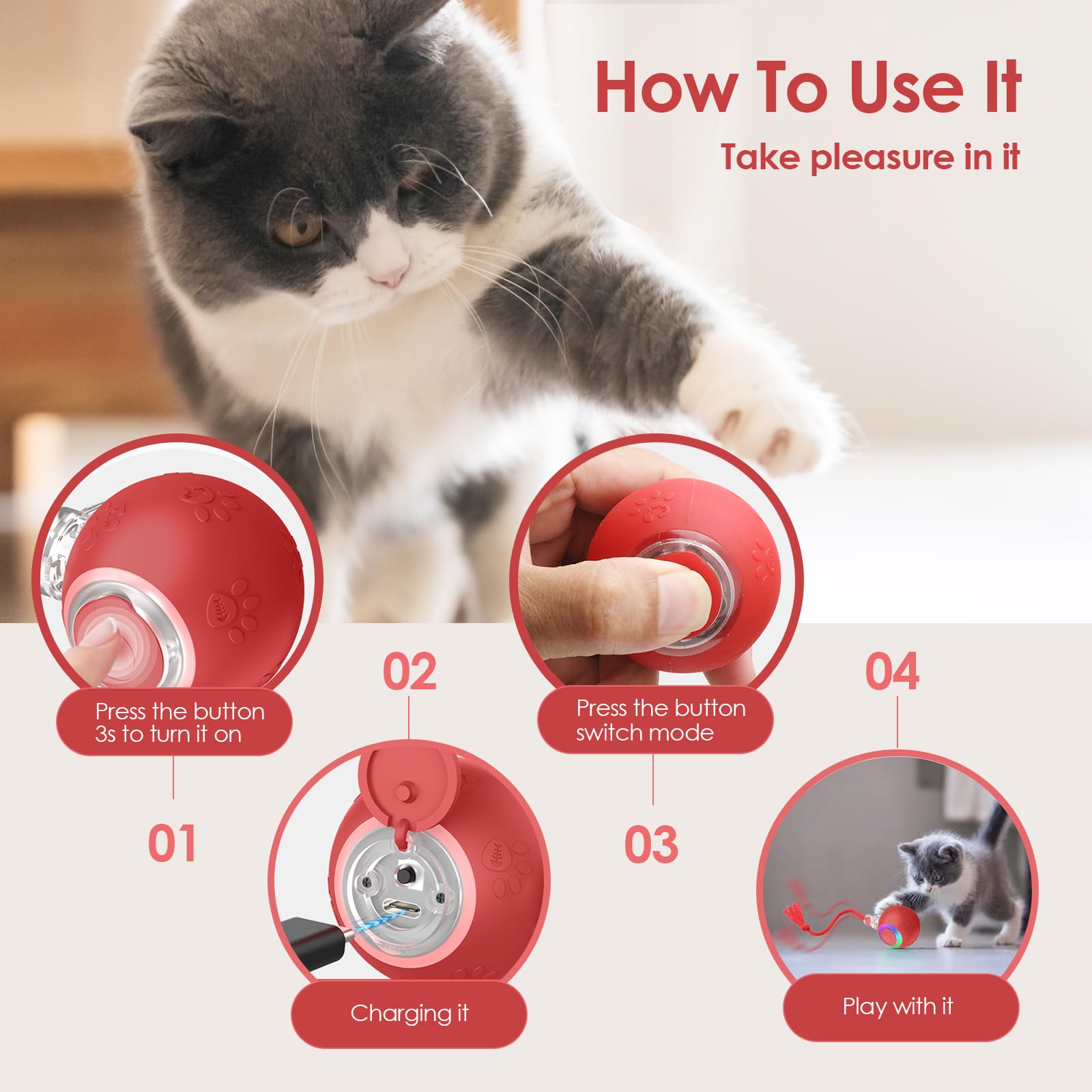 How To Use It
Take pleasure in it

Press the button 3s to turn it on
01

02
Charging it

Press the button switch mode
03

04
Play with it