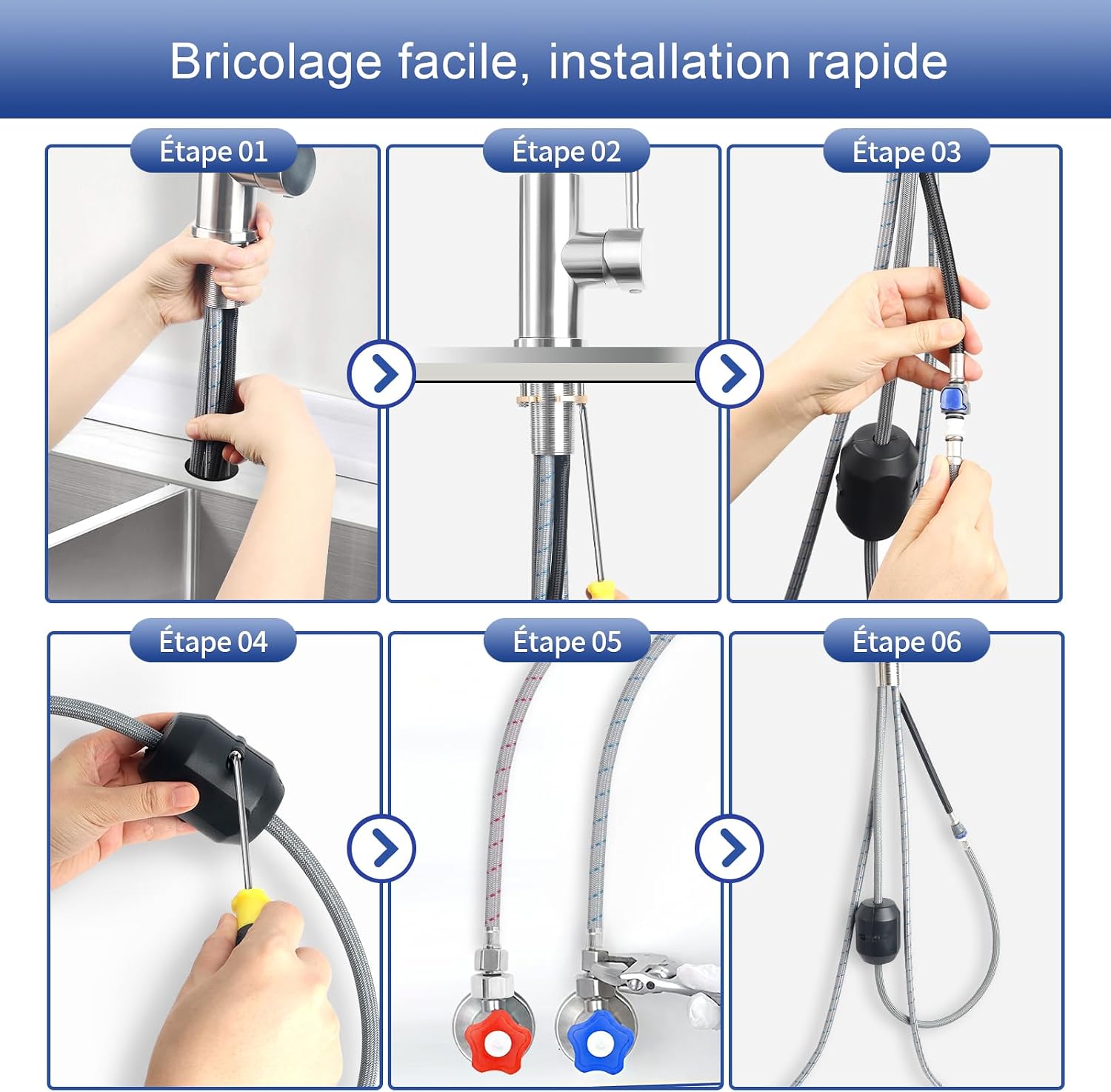 Bricolage facile, installation rapide

Étape 01

Étape 02

Étape 03

Étape 04

Étape 05

Étape 06