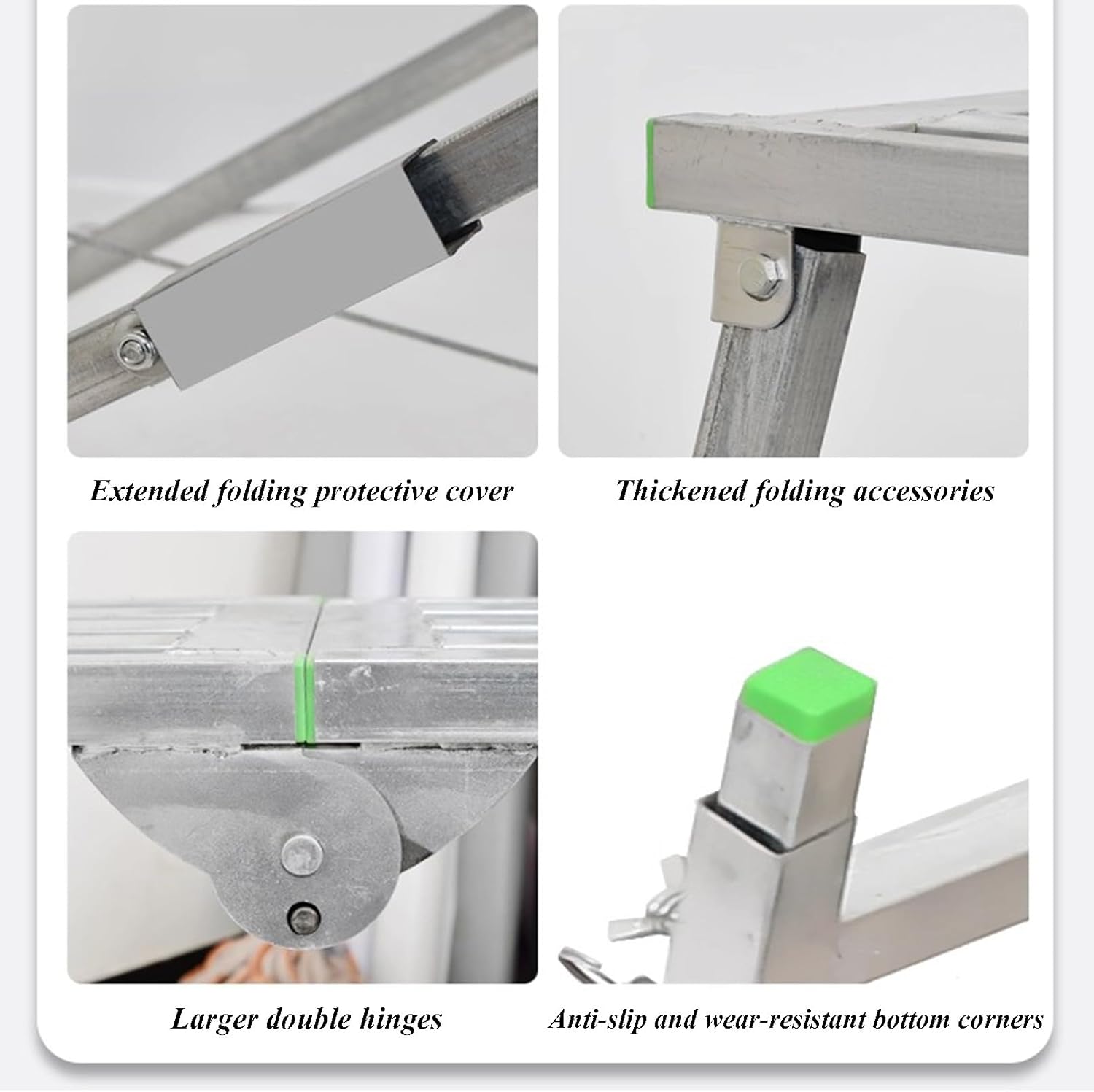 Extended folding protective cover

Thickened folding accessories

Larger double hinges

Anti-slip and wear-resistant bottom corners