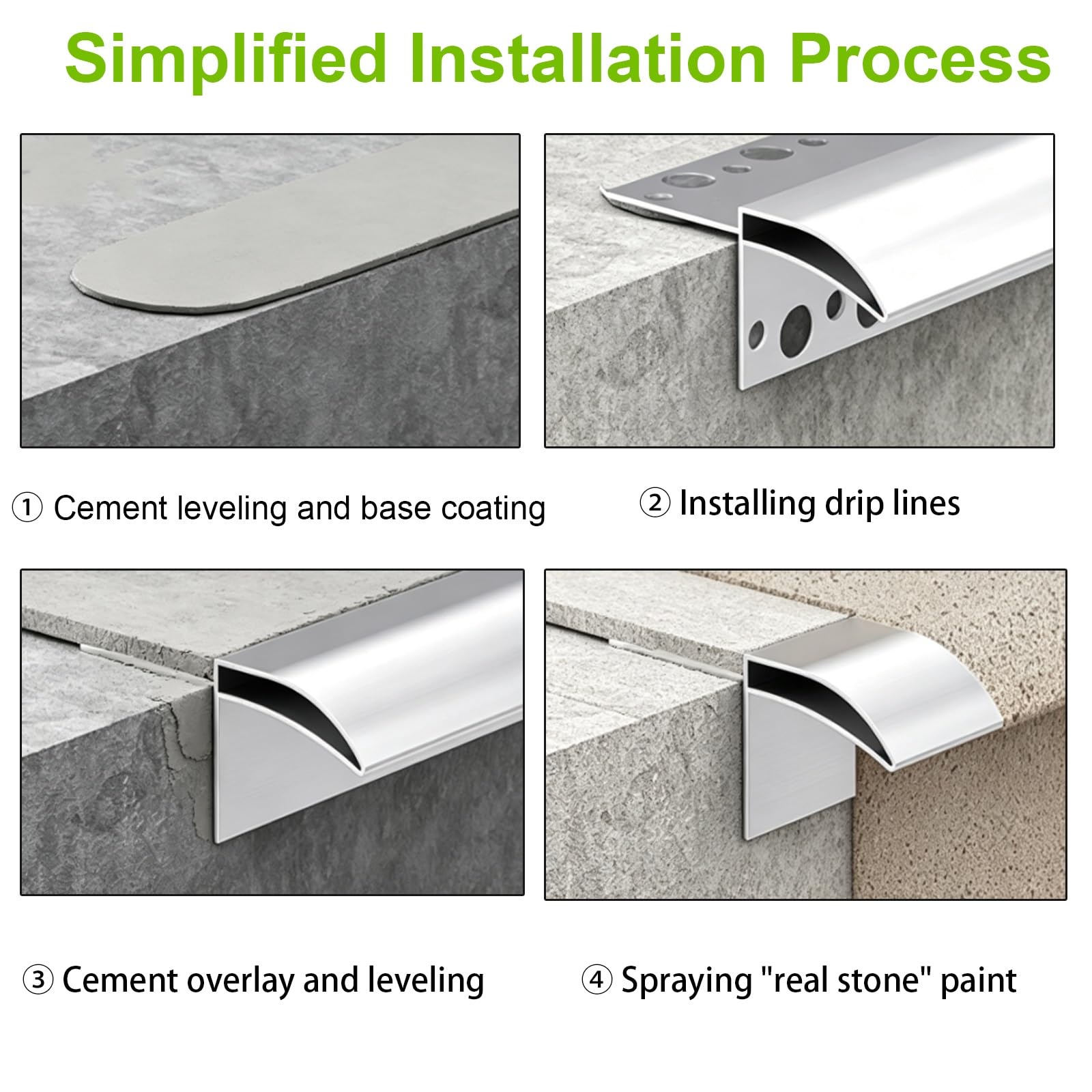 Simplified Installation Process

① Cement leveling and base coating

② Installing drip lines

③ Cement overlay and leveling

④ Spraying "real stone" paint