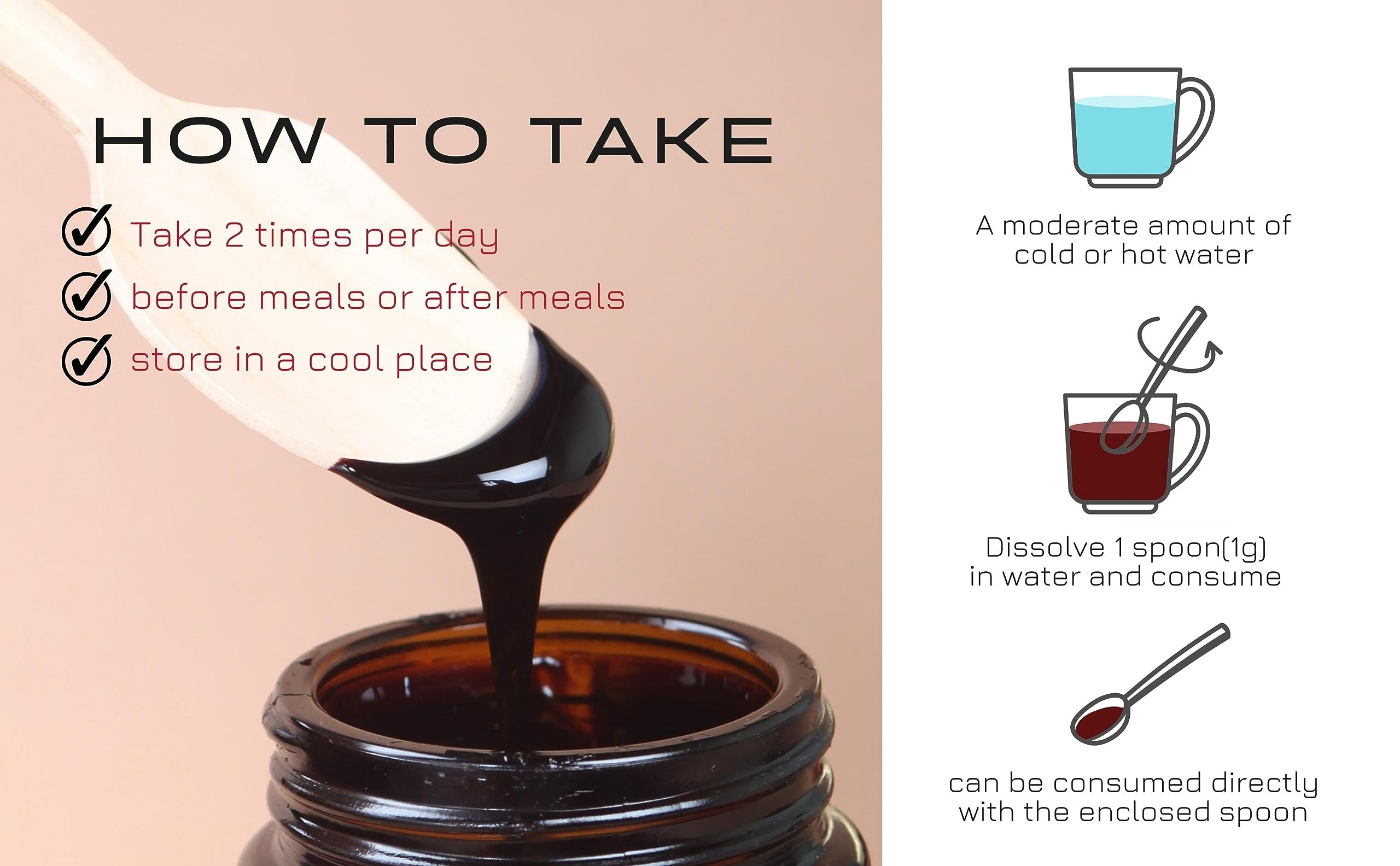 HOW TO TAKE

Take 2 times per day

before meals or after meals

store in a cool place

A moderate amount of cold or hot water

Dissolve 1 spoon(1g) in water and consume

can be consumed directly with the enclosed spoon