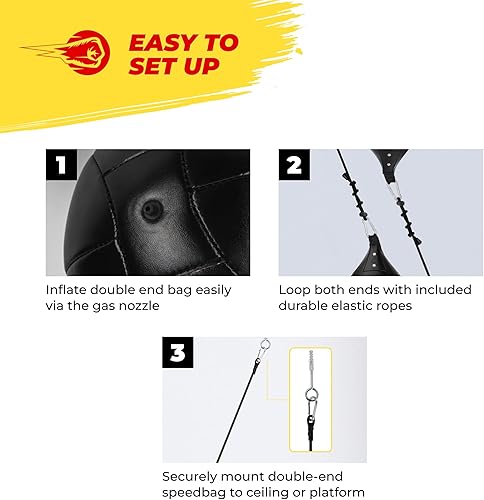 EASY TO SET UP

1

Inflate double end bag easily via the gas nozzle

2

Loop both ends with included durable elastic ropes

3

Securely mount double-end speedbag to ceiling or platform