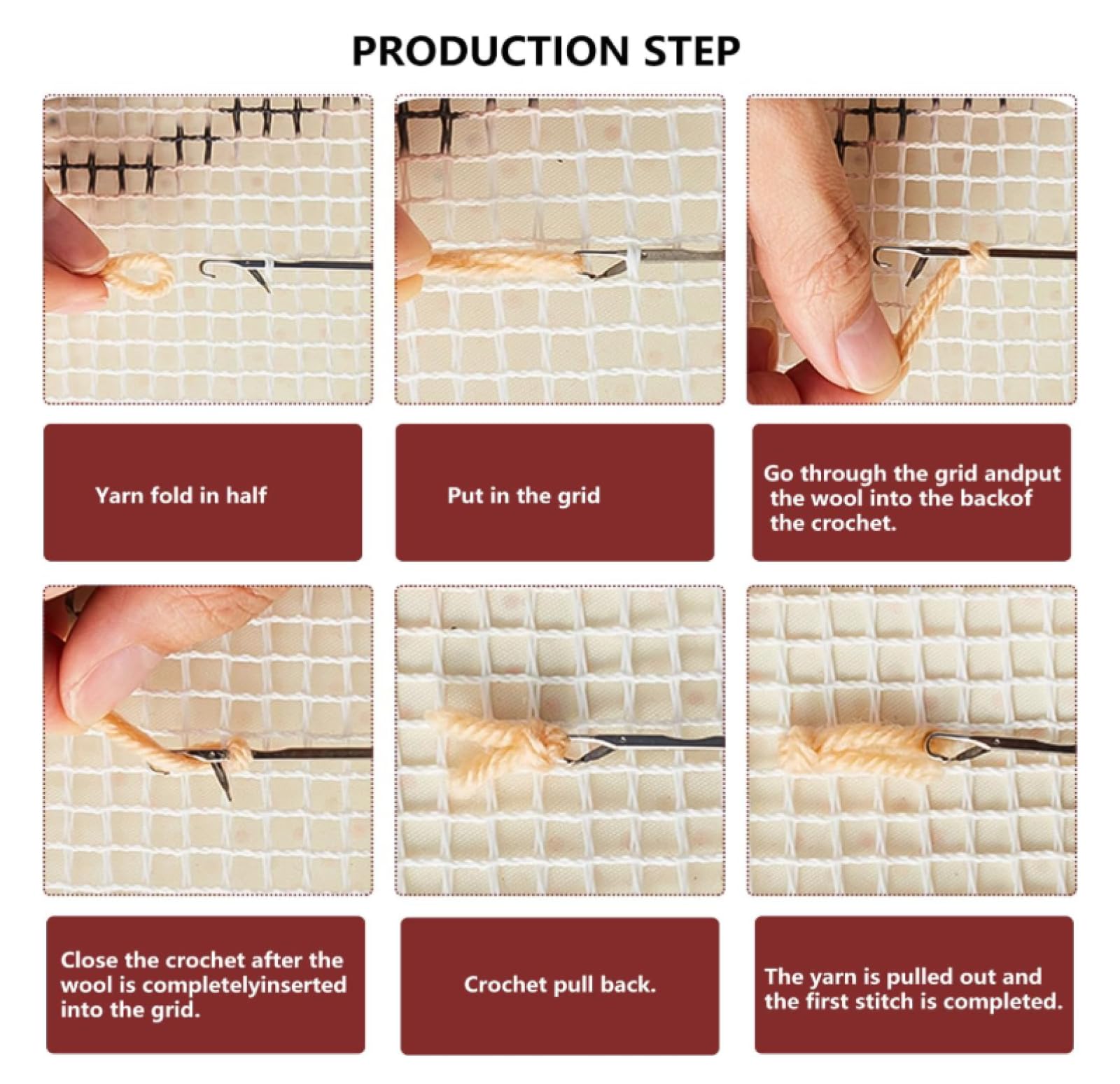 PRODUCTION STEP

Yarn fold in half

Put in the grid

Go through the grid andput the wool into the backof the crochet.

Close the crochet after the wool is completelyinserted into the grid.

Crochet pull back.

The yarn is pulled out and the first stitch is completed.