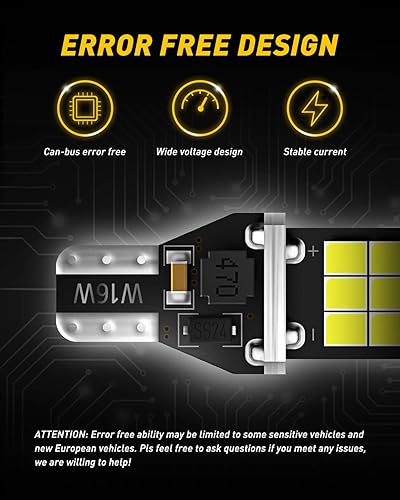 ERROR FREE DESIGN

Can-bus error free

Wide voltage design

Stable current

W16W

470

SS24

+

-

ATTENTION: Error free ability may be limited to some sensitive vehicles and new European vehicles. Pls feel free to ask questions if you meet any issues, we are willing to help!