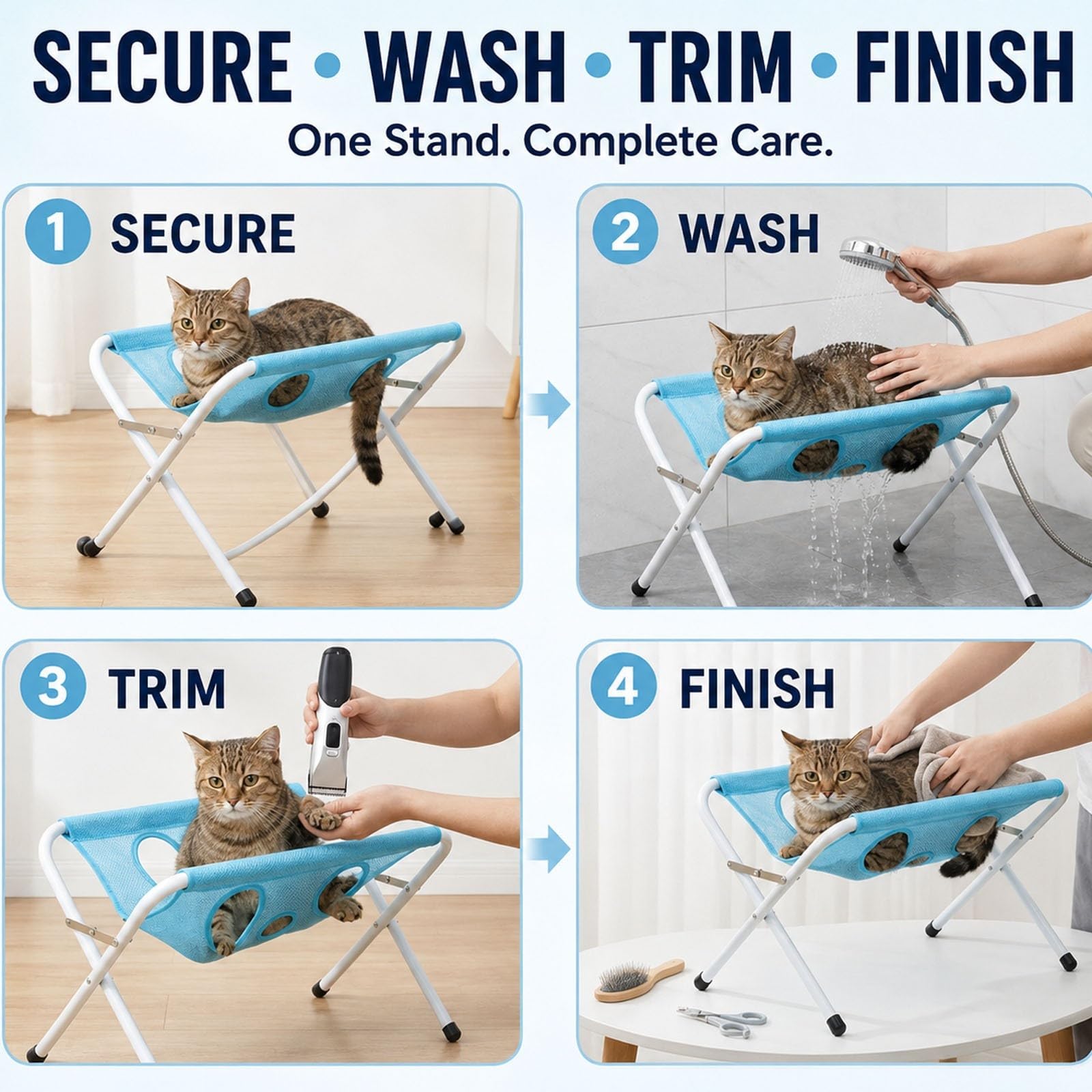 SECURE • WASH • TRIM • FINISH

One Stand. Complete Care.

1 SECURE

2 WASH

3 TRIM

4 FINISH