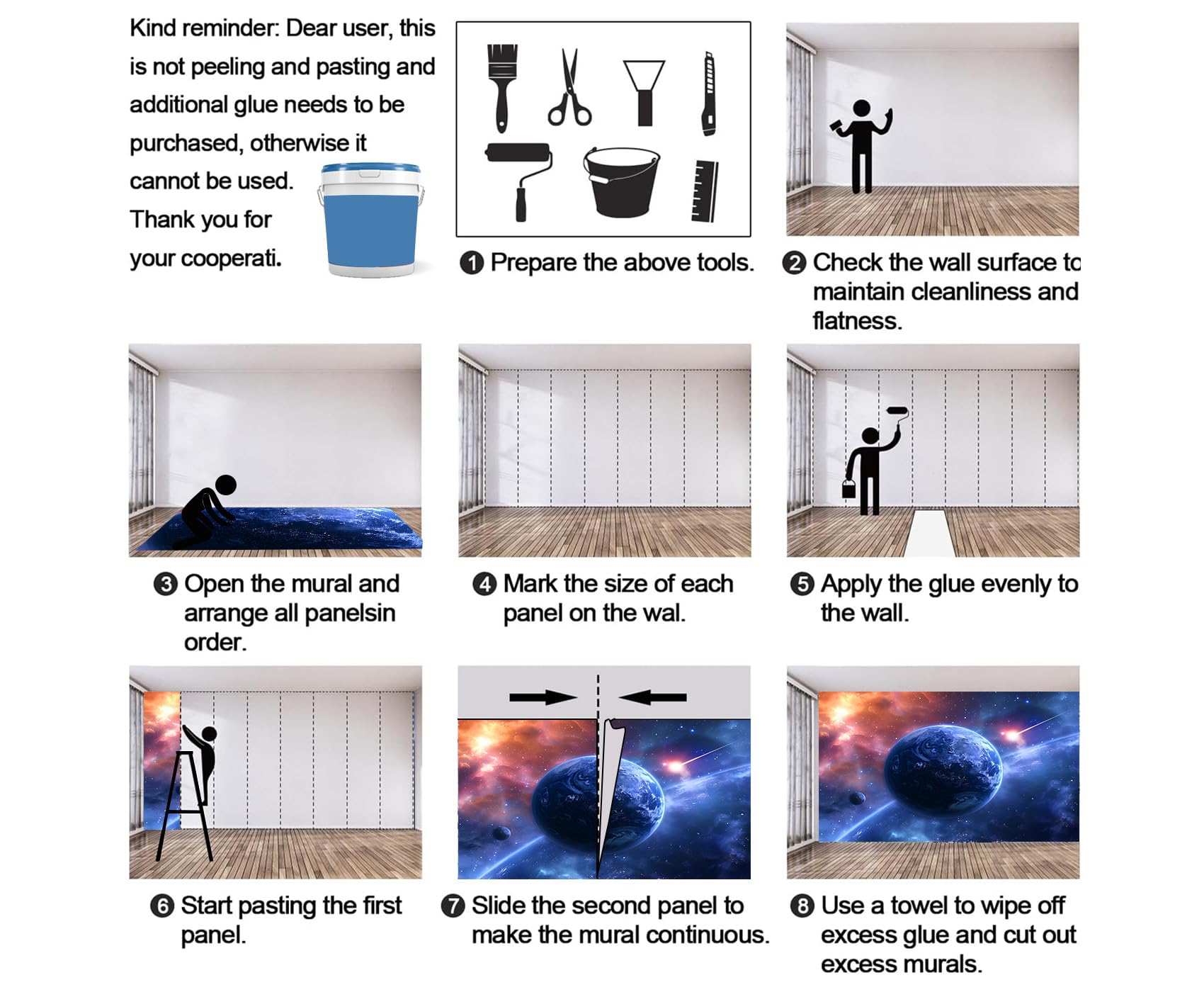 Kind reminder: Dear user, this is not peeling and pasting and additional glue needs to be purchased, otherwise it cannot be used.
Thank you for your cooperati.

❶ Prepare the above tools.

❷ Check the wall surface to maintain cleanliness and flatness.

❸ Open the mural and arrange all panelsin order.

❹ Mark the size of each panel on the wal.

❺ Apply the glue evenly to the wall.

❻ Start pasting the first panel.

❼ Slide the second panel to make the mural continuous.

❽ Use a towel to wipe off excess glue and cut out excess murals.