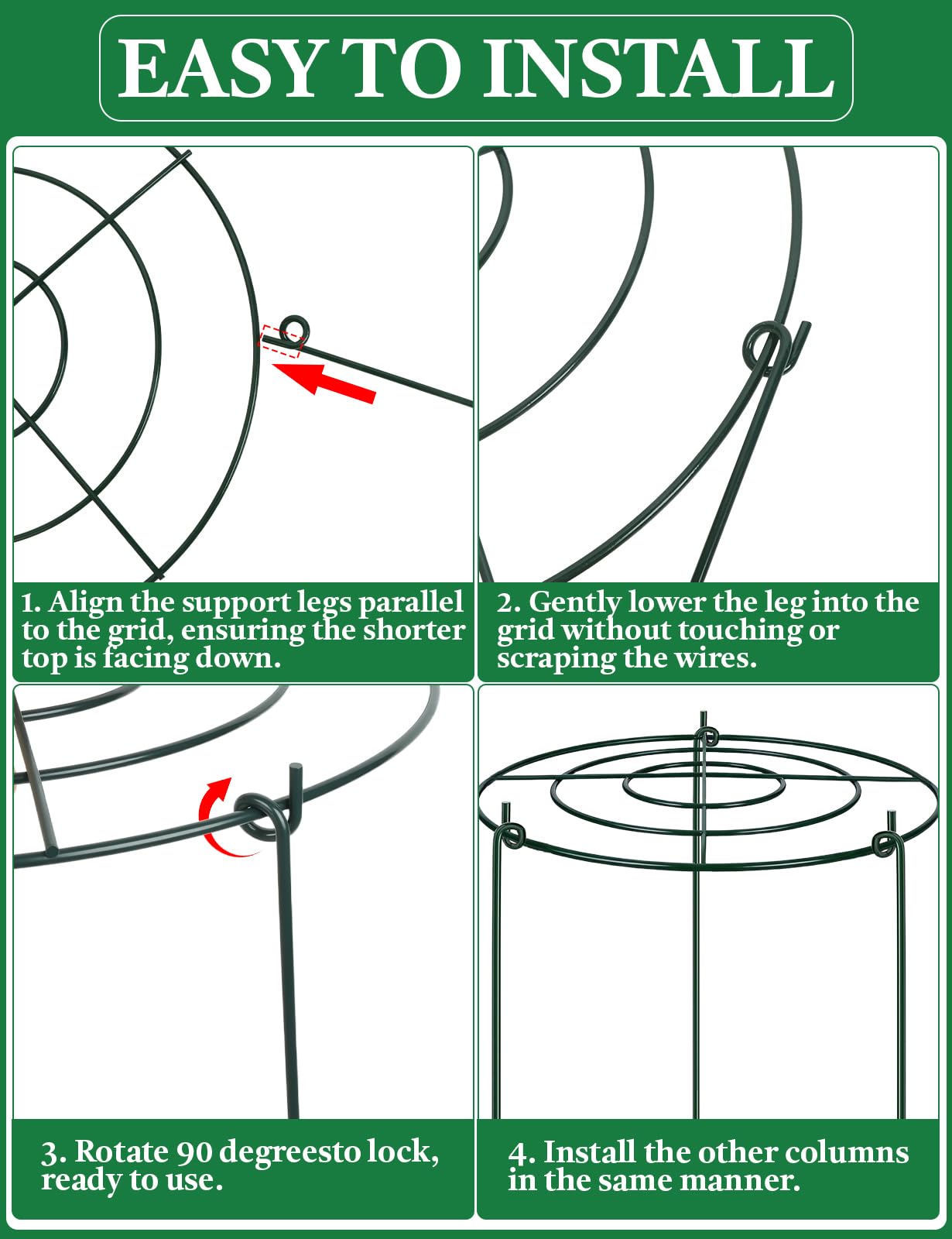 EASY TO INSTALL

1. Align the support legs parallel to the grid, ensuring the shorter top is facing down.

2. Gently lower the leg into the grid without touching or scraping the wires.

3. Rotate 90 degreesto lock, ready to use.

4. Install the other columns in the same manner.