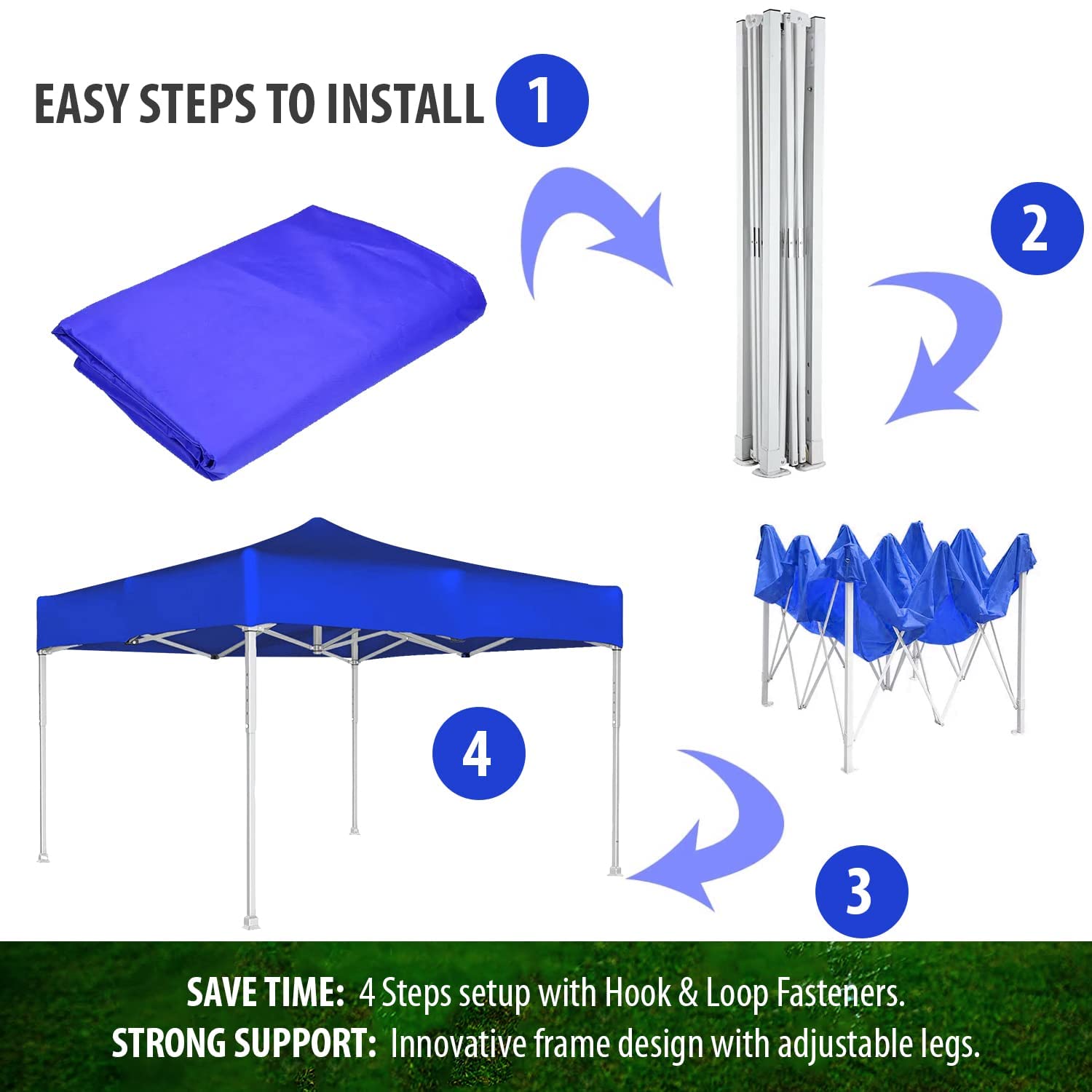 EASY STEPS TO INSTALL 1

2

4

3

SAVE TIME: 4 Steps setup with Hook & Loop Fasteners.
STRONG SUPPORT: Innovative frame design with adjustable legs.