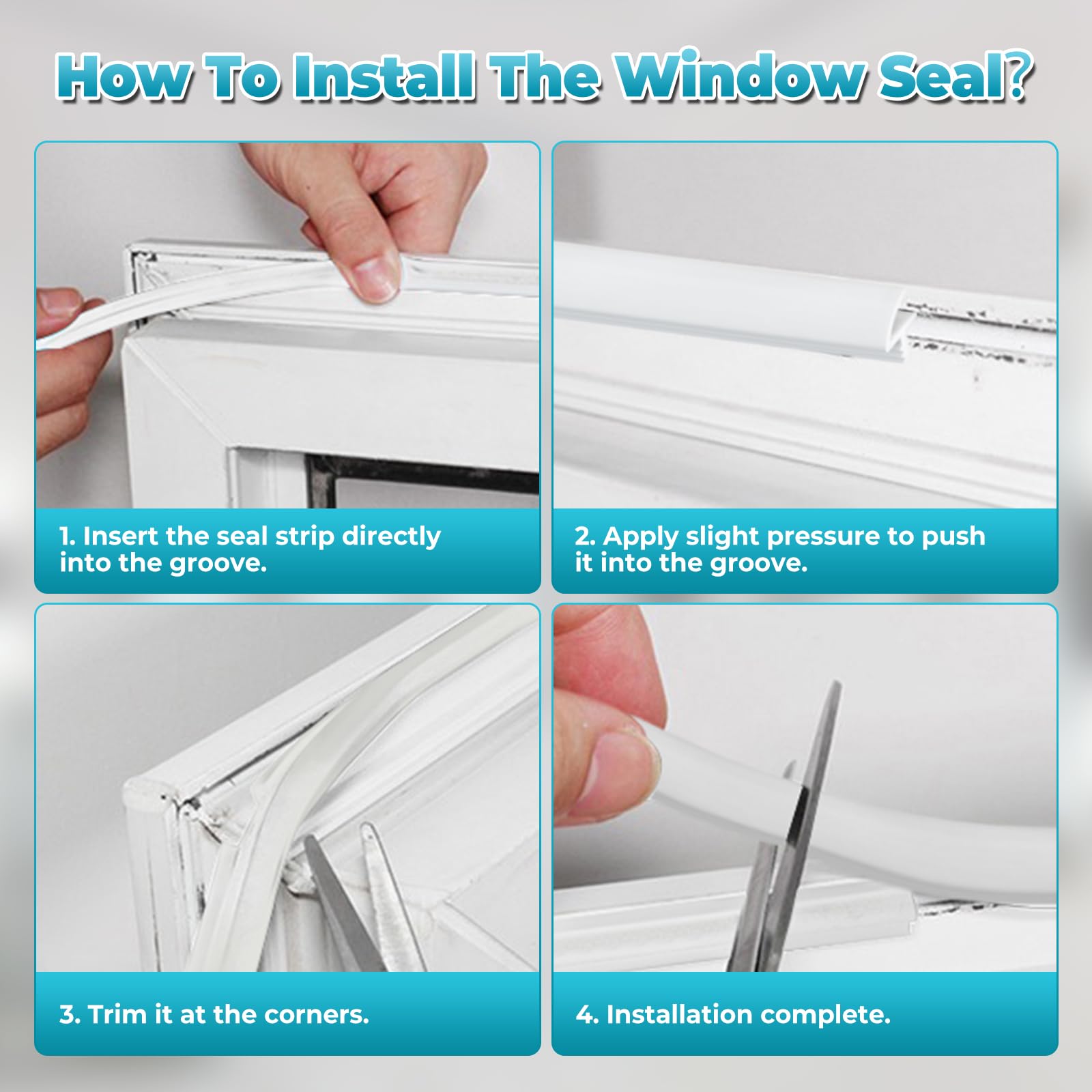 How To Install The Window Seal?

1. Insert the seal strip directly into the groove.

2. Apply slight pressure to push it into the groove.

3. Trim it at the corners.

4. Installation complete.