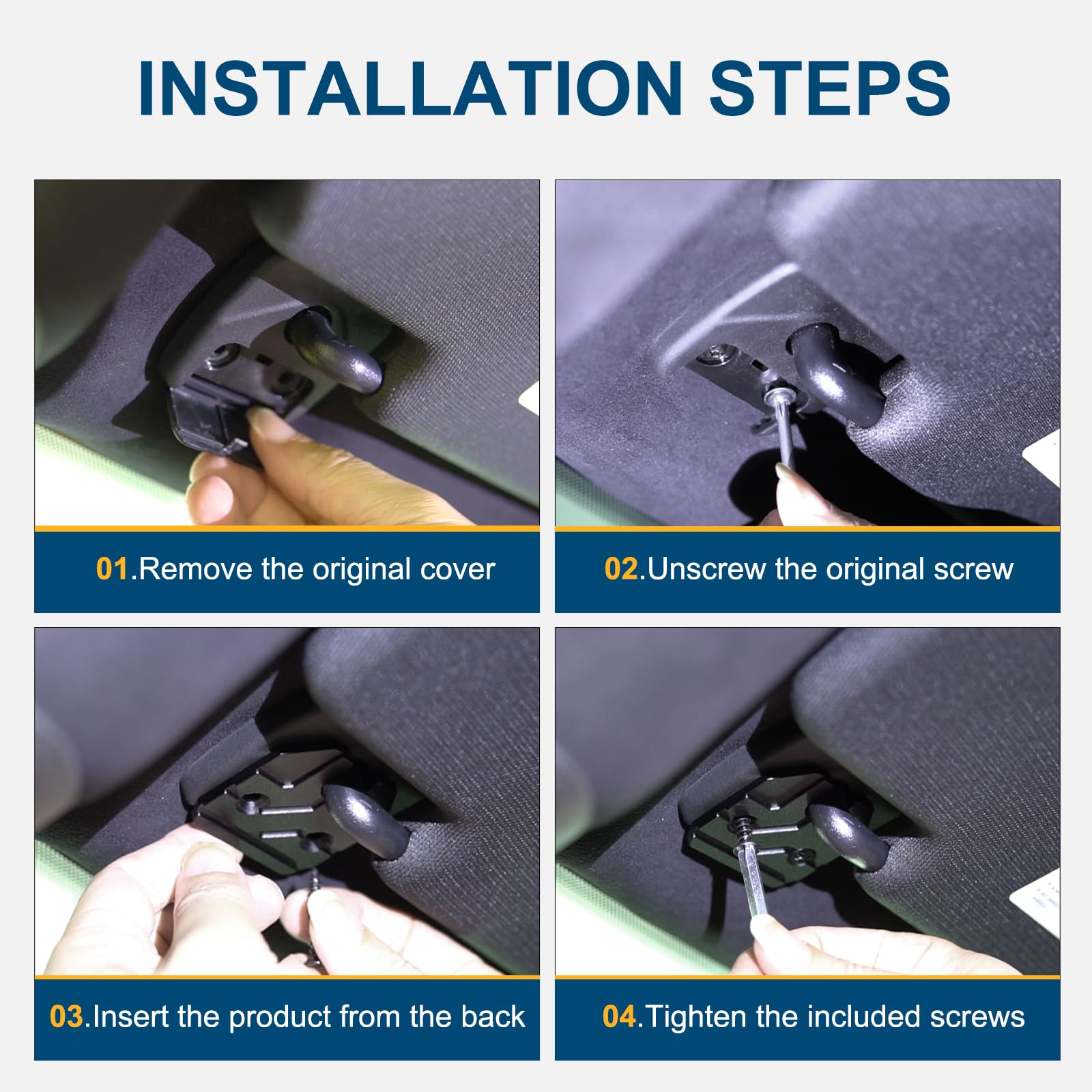 INSTALLATION STEPS

01.Remove the original cover

02.Unscrew the original screw

03.Insert the product from the back

04.Tighten the included screws