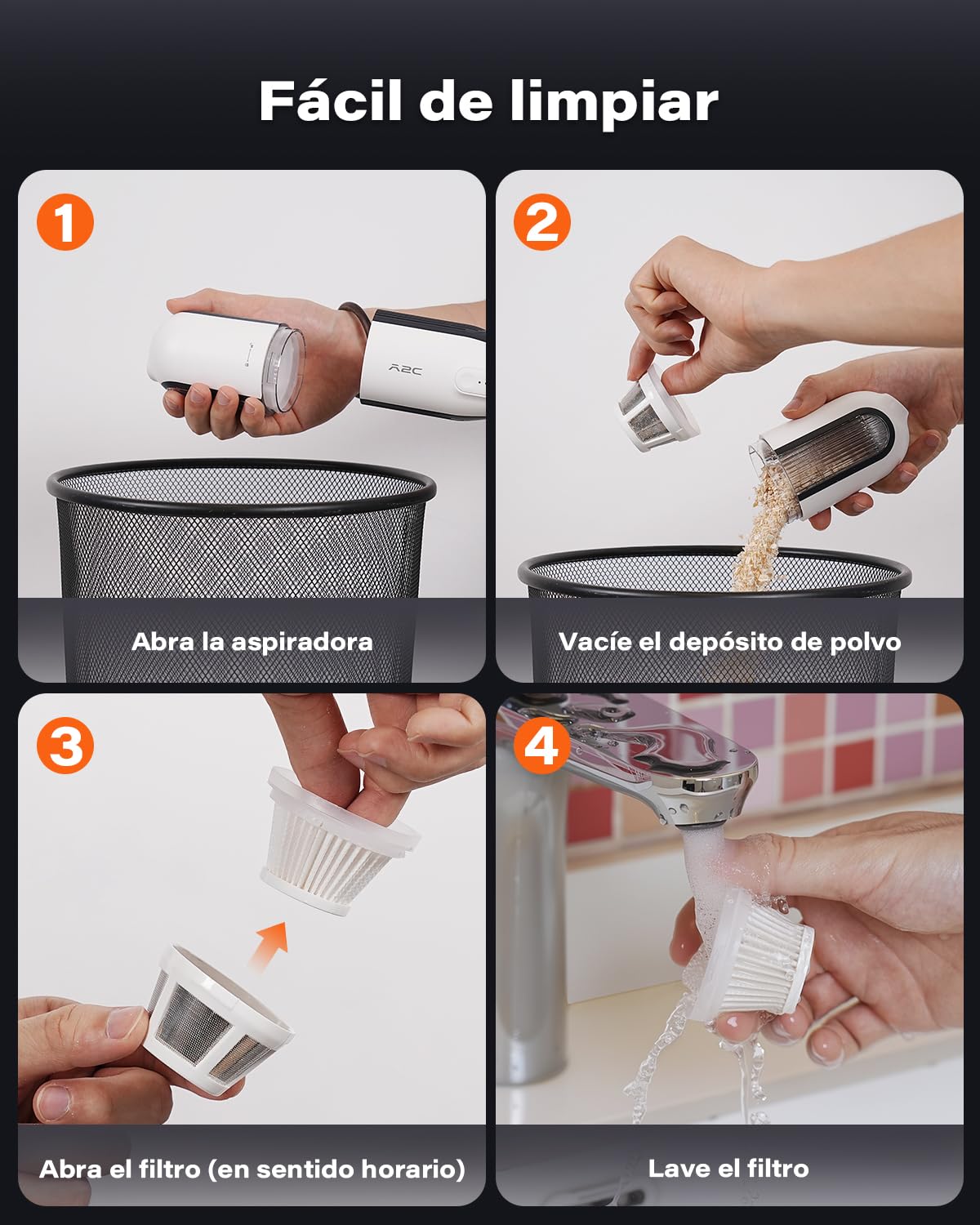 Fácil de limpiar

1

A2C

Abra la aspiradora

2

Vacíe el depósito de polvo

3

Abra el filtro (en sentido horario)

4

Lave el filtro