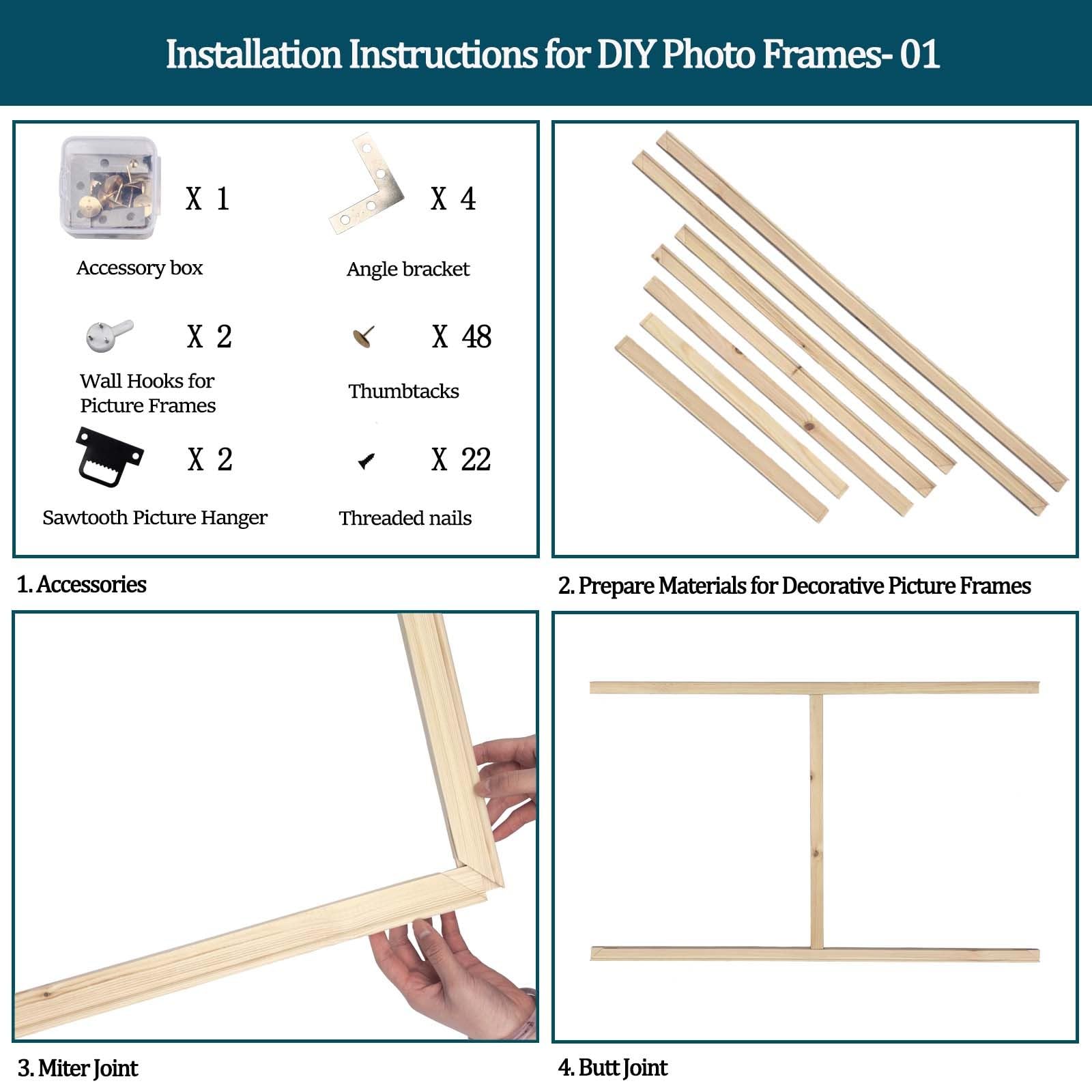 Installation Instructions for DIY Photo Frames- 01

X 1

Accessory box

X 4

Angle bracket

X 2

Wall Hooks for Picture Frames

X 48

Thumbtacks

X 2

Sawtooth Picture Hanger

X 22

Threaded nails

1. Accessories

2. Prepare Materials for Decorative Picture Frames

3. Miter Joint

4. Butt Joint