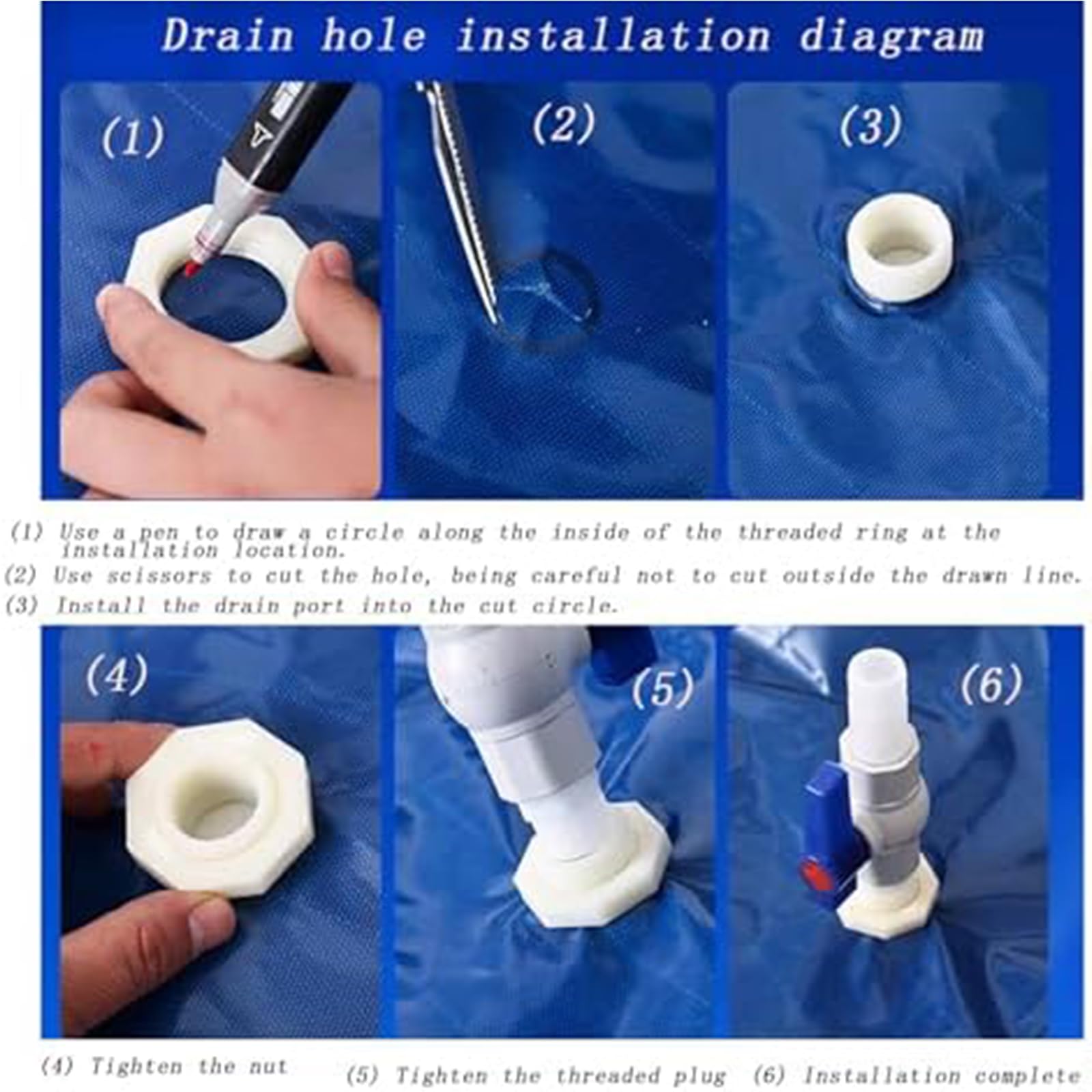 Drain hole installation diagram

(1)

(2)

(3)

(1) Use a pen to draw a circle along the inside of the threaded ring at the installation location.
(2) Use scissors to cut the hole, being careful not to cut outside the drawn line.
(3) Install the drain port into the cut circle.

(4)

(5)

(6)

(4) Tighten the nut

(5) Tighten the threaded plug

(6) Installation complete