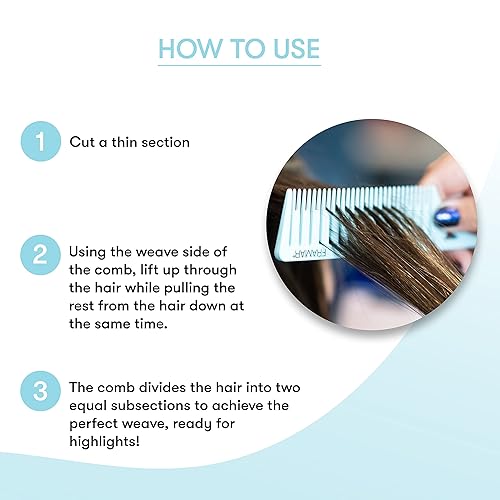 HOW TO USE

1 Cut a thin section

2 Using the weave side of the comb, lift up through the hair while pulling the rest from the hair down at the same time.

3 The comb divides the hair into two equal subsections to achieve the perfect weave, ready for highlights!

FRAMAR