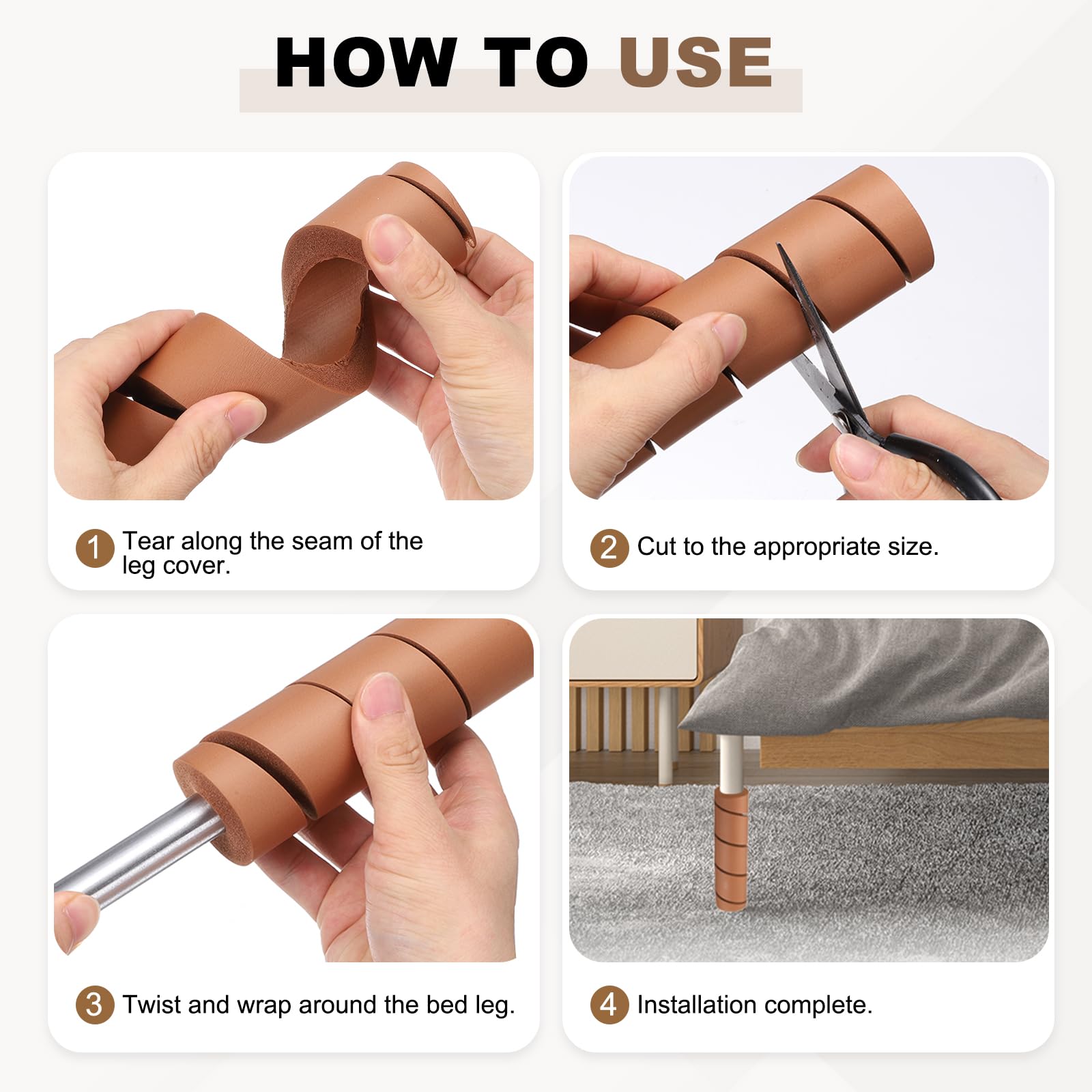 HOW TO USE

1 Tear along the seam of the leg cover.

2 Cut to the appropriate size.

3 Twist and wrap around the bed leg.

4 Installation complete.