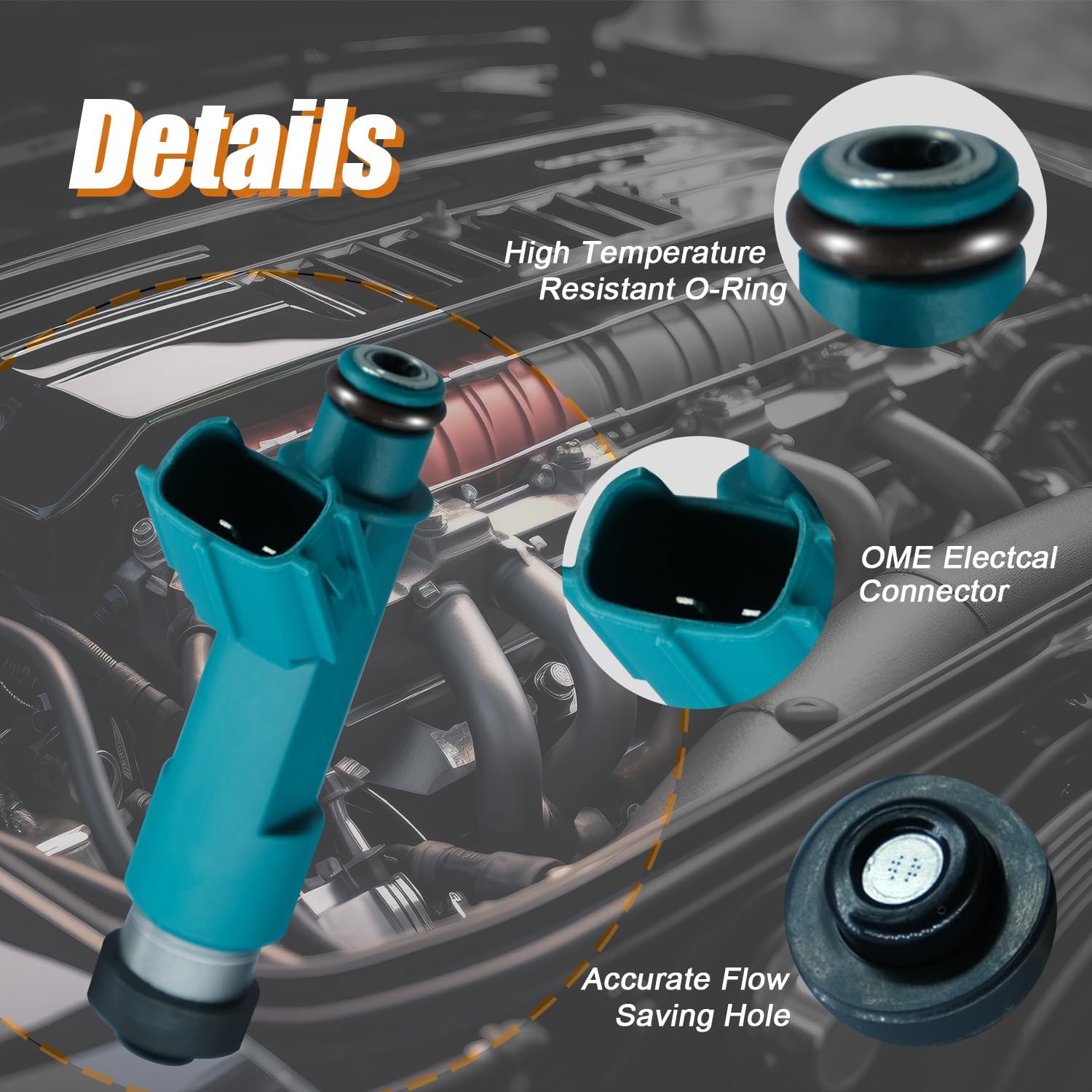 Details

High Temperature Resistant O-Ring

OME Electcal Connector

Accurate Flow Saving Hole