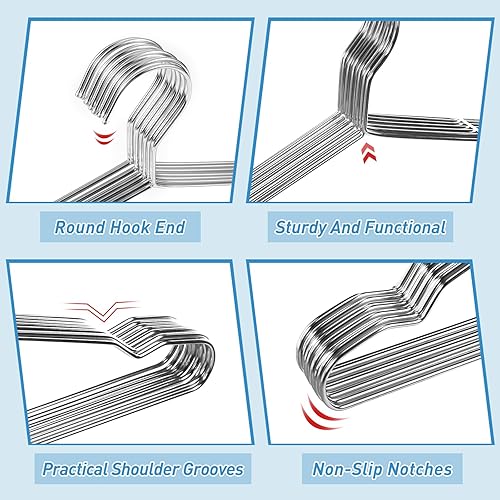 Round Hook End

Sturdy And Functional

Practical Shoulder Grooves

Non-Slip Notches