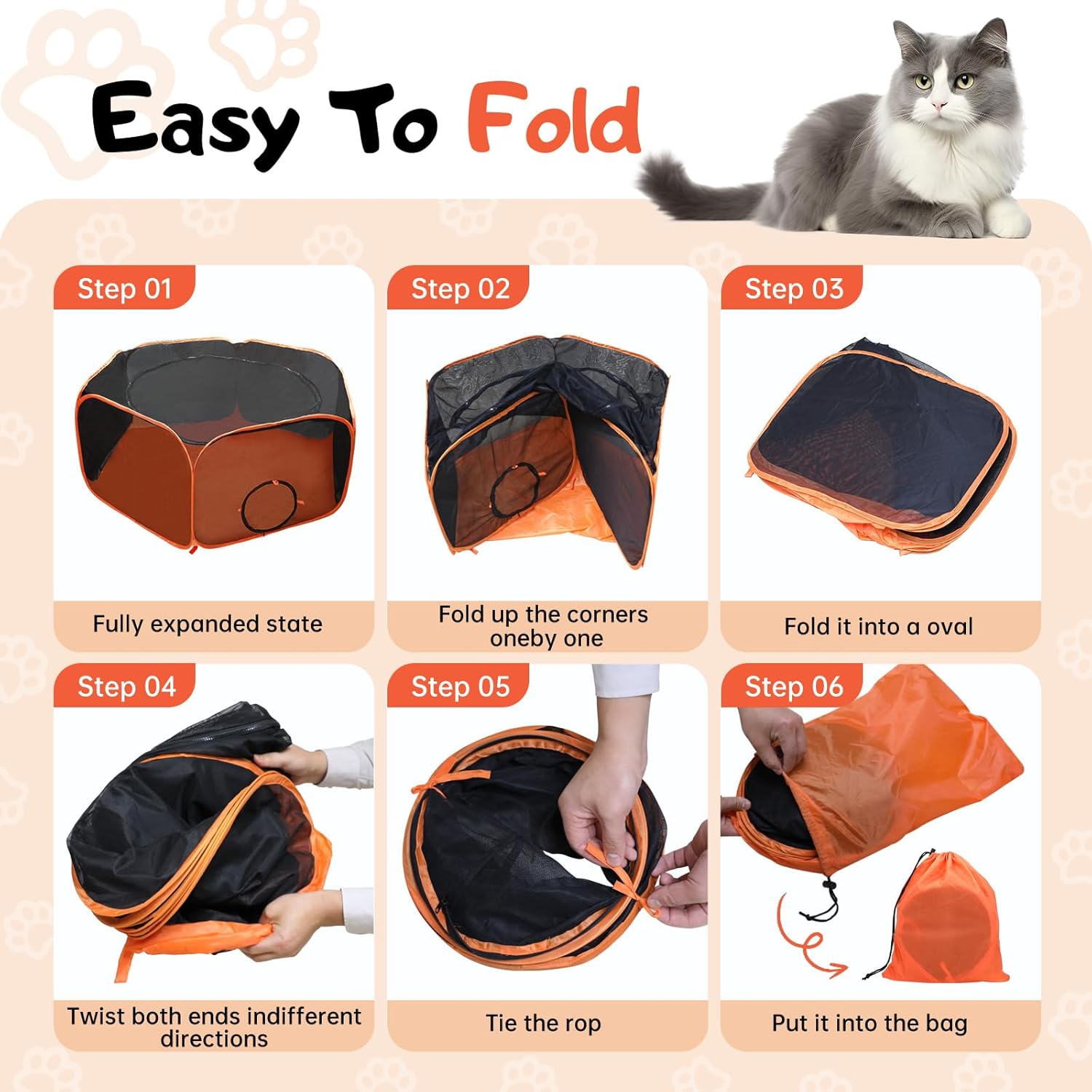 Easy To Fold

Step 01

Fully expanded state

Step 02

Fold up the corners oneby one

Step 03

Fold it into a oval

Step 04

Twist both ends indifferent directions

Step 05

Tie the rop

Step 06

Put it into the bag