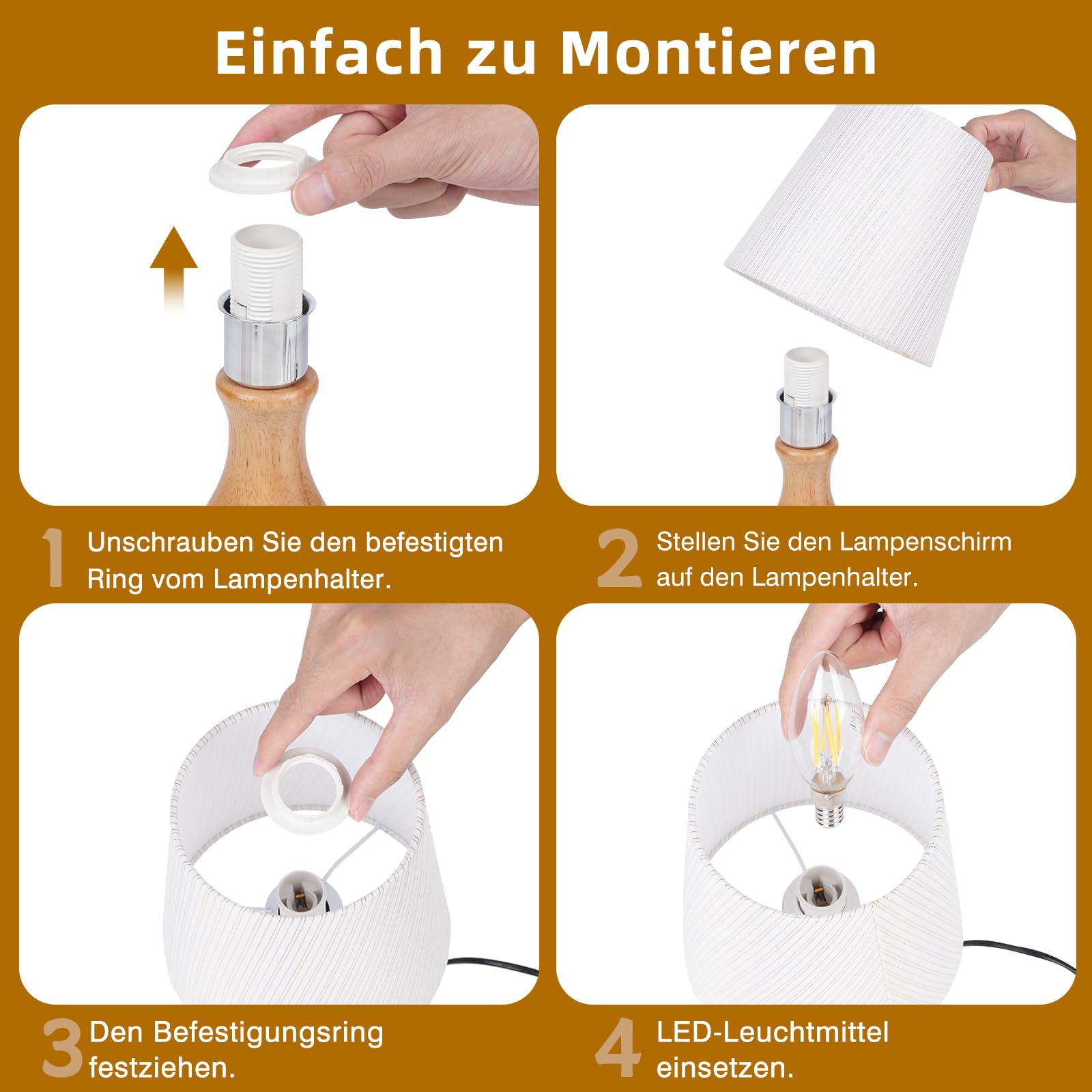 Einfach zu Montieren

1 Unschrauben Sie den befestigten Ring vom Lampenhalter.

2 Stellen Sie den Lampenschirm auf den Lampenhalter.

3 Den Befestigungsring festziehen.

4 LED-Leuchtmittel einsetzen.