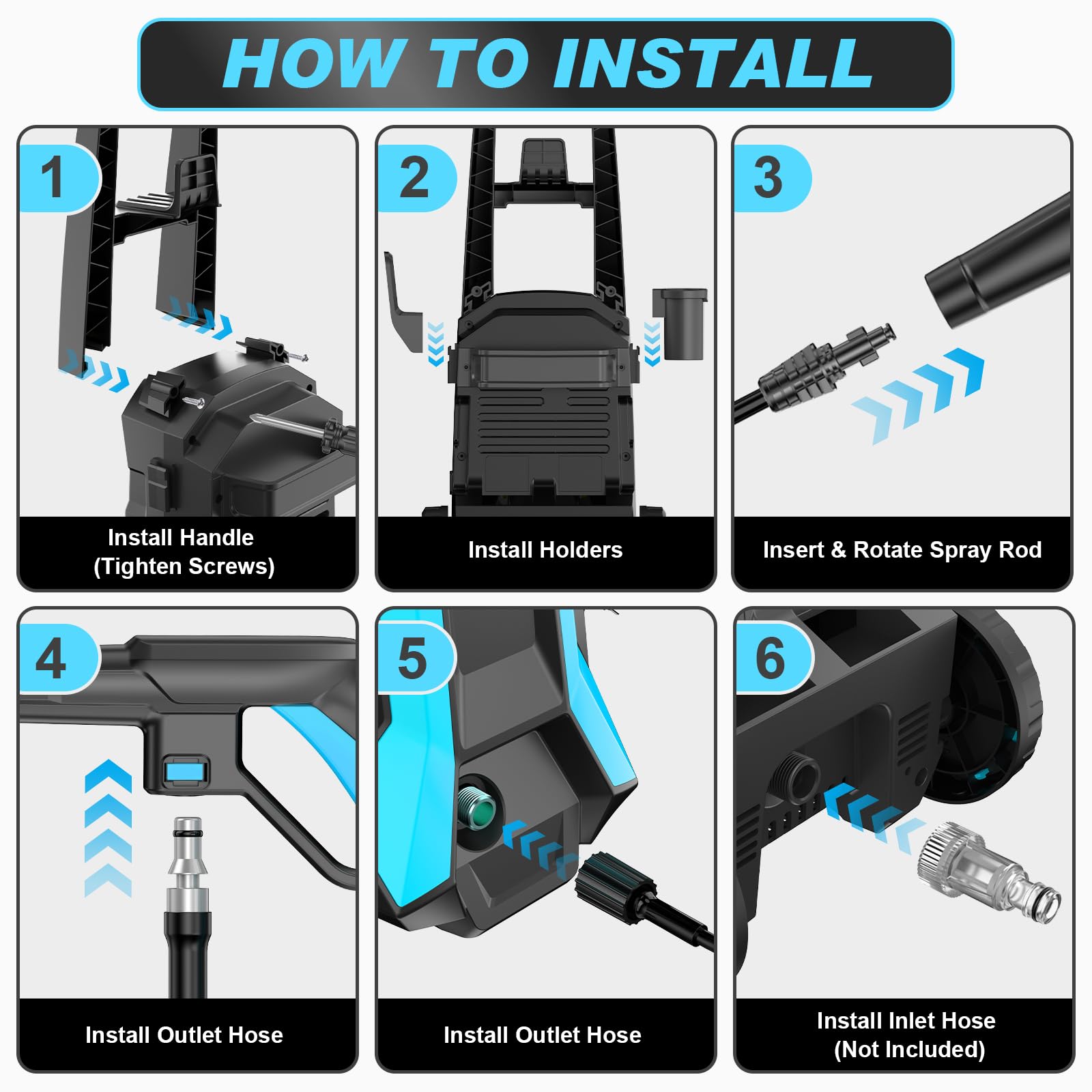 HOW TO INSTALL

1

Install Handle (Tighten Screws)

2

Install Holders

3

Insert & Rotate Spray Rod

4

Install Outlet Hose

5

Install Outlet Hose

6

Install Inlet Hose (Not Included)