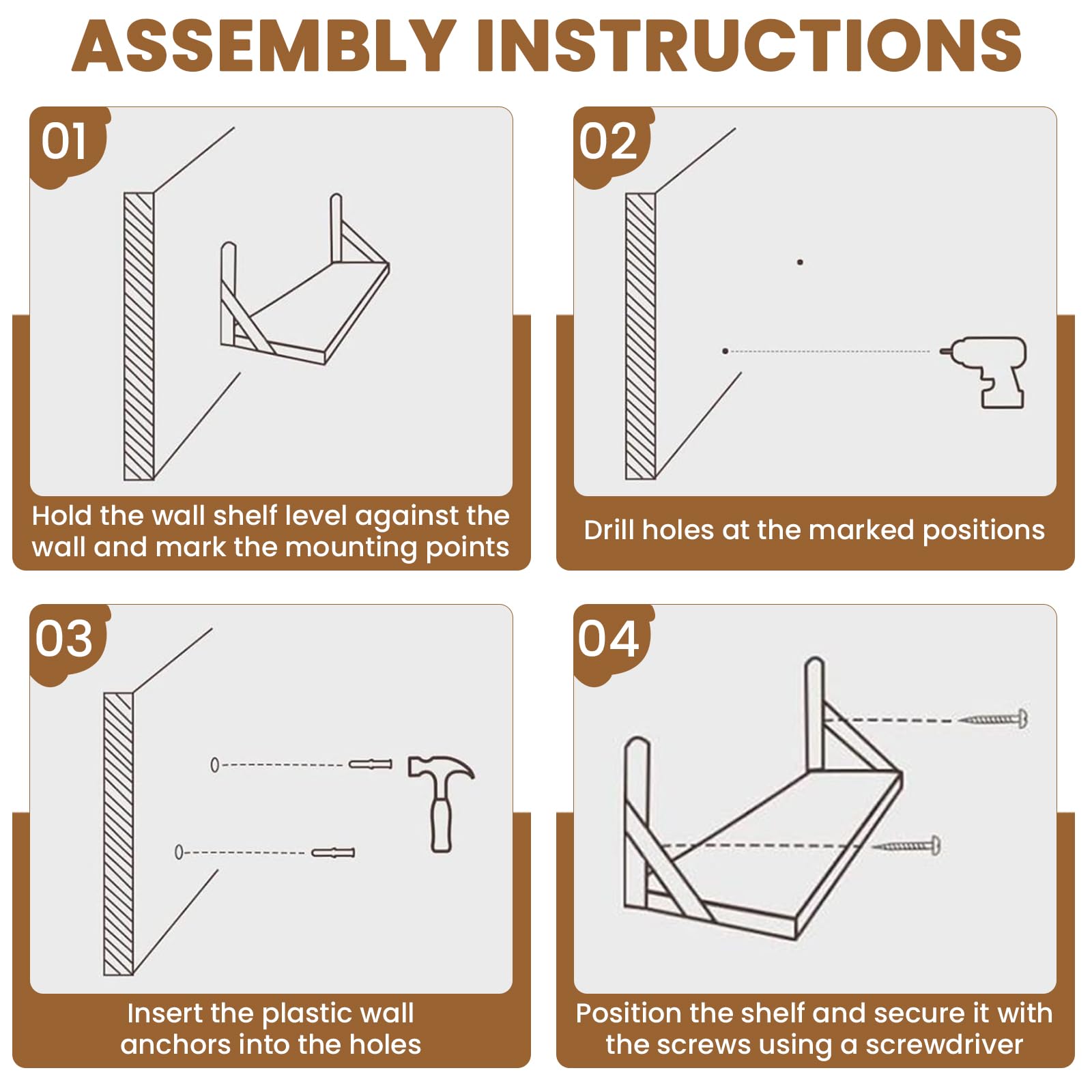 ASSEMBLY INSTRUCTIONS

01

Hold the wall shelf level against the wall and mark the mounting points

02

Drill holes at the marked positions

03

Insert the plastic wall anchors into the holes

04

Position the shelf and secure it with the screws using a screwdriver