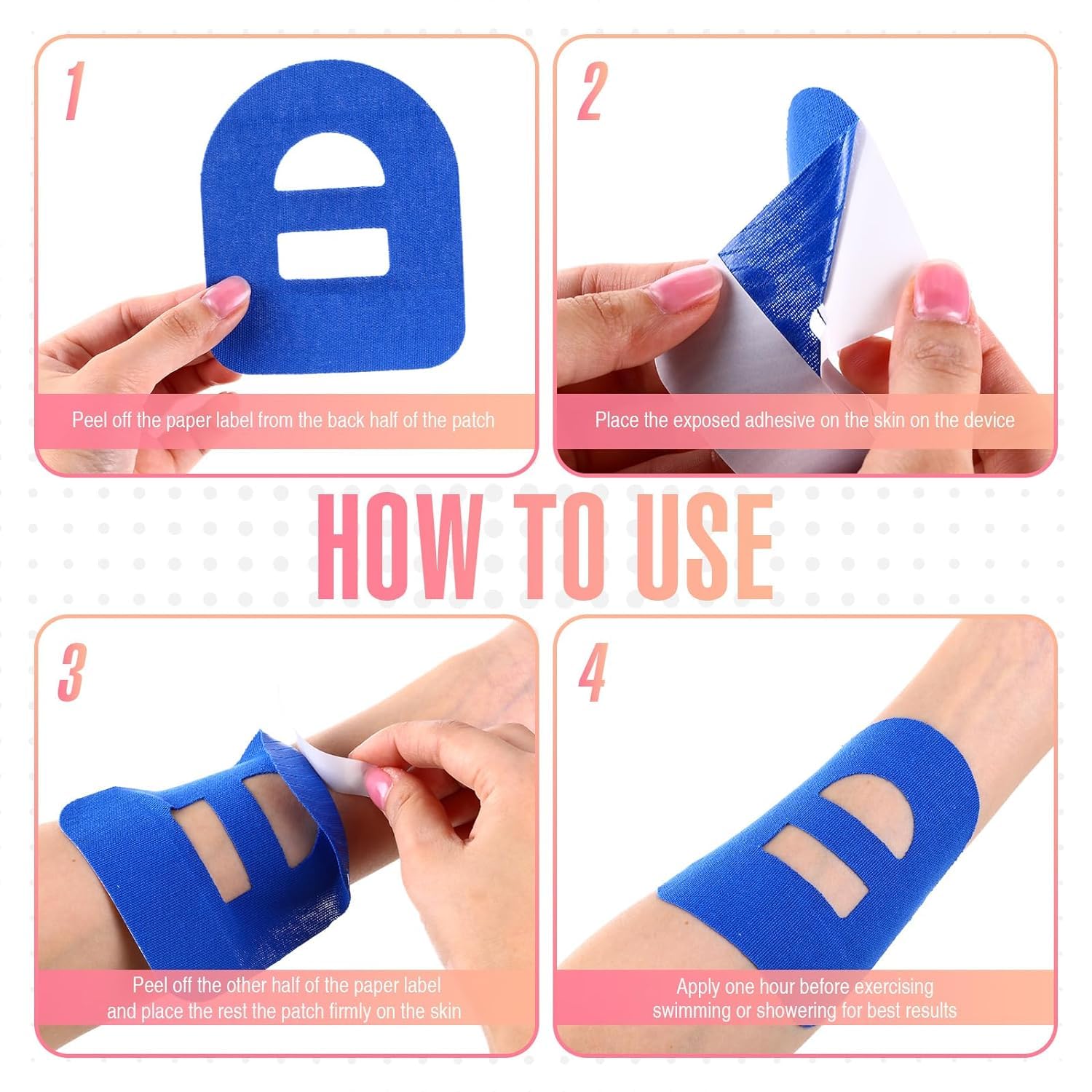 1

Peel off the paper label from the back half of the patch

2

Place the exposed adhesive on the skin on the device

HOW TO USE

3

Peel off the other half of the paper label and place the rest the patch firmly on the skin

4

Apply one hour before exercising swimming or showering for best results