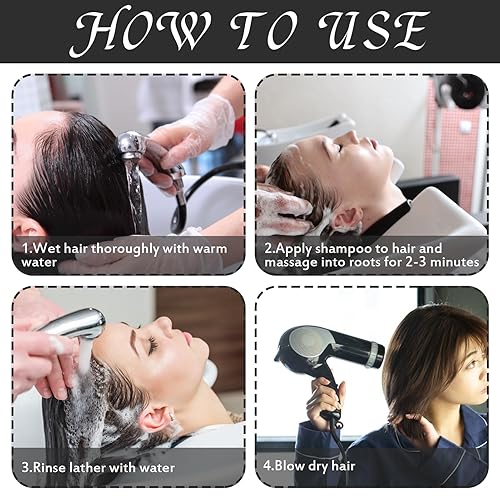 HOW TO USE

1.Wet hair thoroughly with warm water

2.Apply shampoo to hair and massage into roots for 2-3 minutes

3.Rinse lather with water

4.Blow dry hair