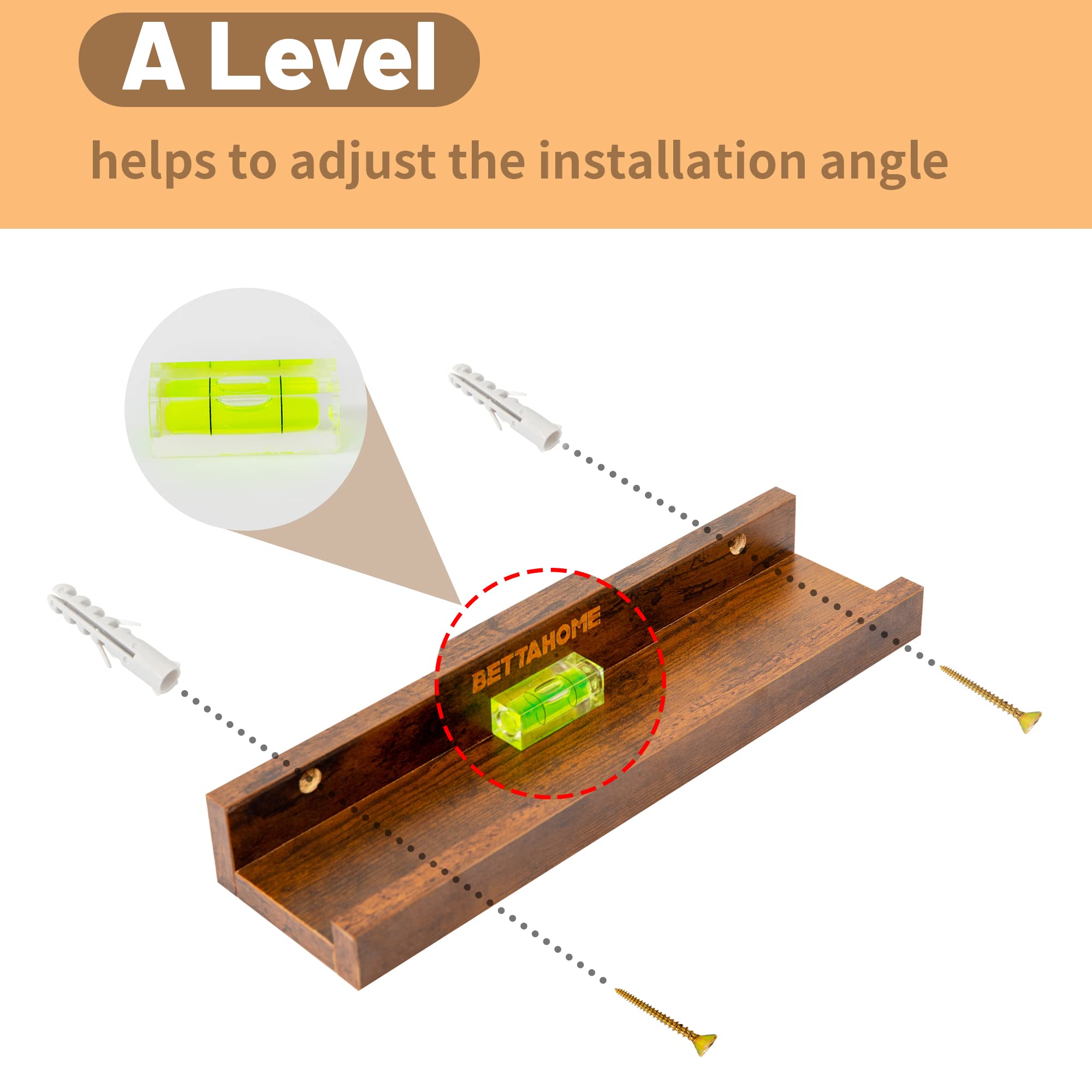 A Level

helps to adjust the installation angle

BETTAHOME