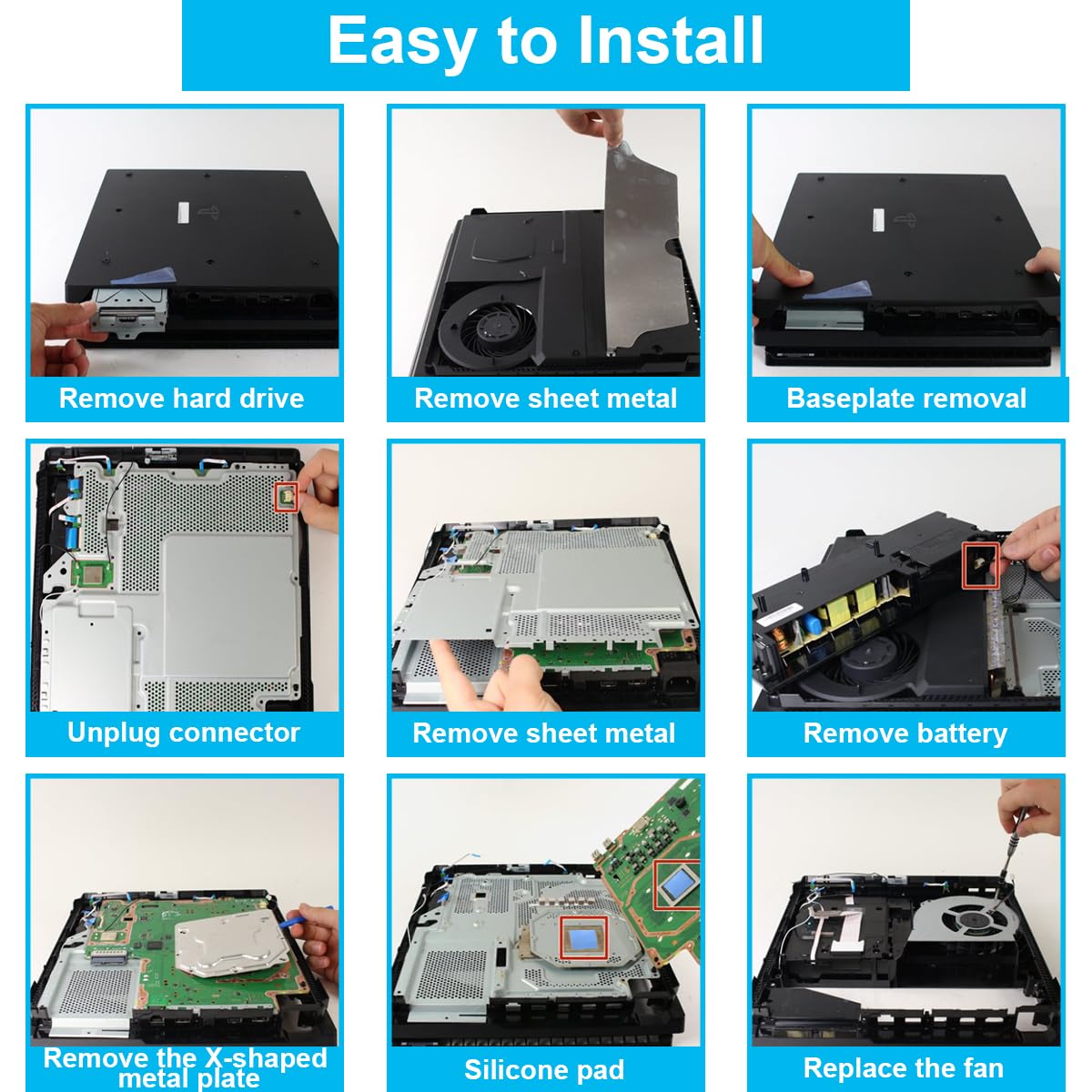 Easy to Install

Remove hard drive

Remove sheet metal

Baseplate removal

Unplug connector

Remove sheet metal

Remove battery

Remove the X-shaped metal plate

Silicone pad

Replace the fan